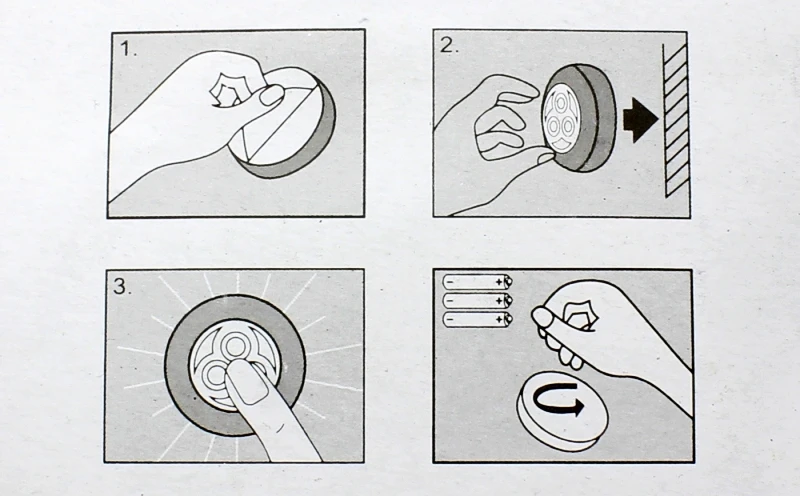 1.

2.

3.

- +

- +

- +