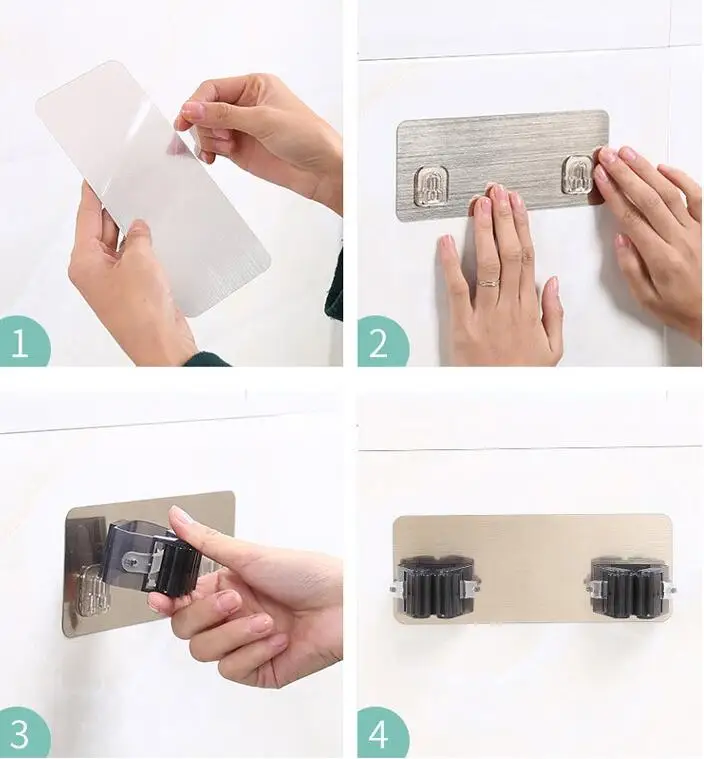 1

2

3

4