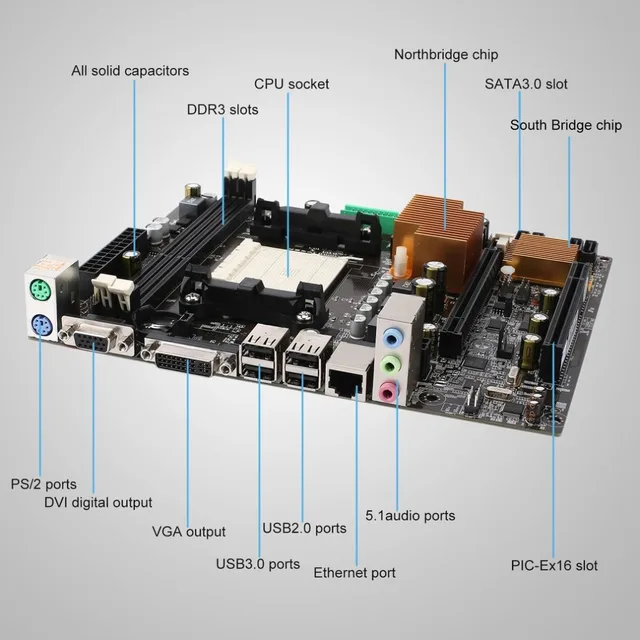 Northbridge chip

All solid capacitors

CPU socket

SATA3.0 slot

DDR3 slots

South Bridge chip

PS/2 ports

DVI digital output

VGA output

USB2.0 ports

5.1audio ports

USB3.0 ports

Ethernet port

PIC-Ex16 slot