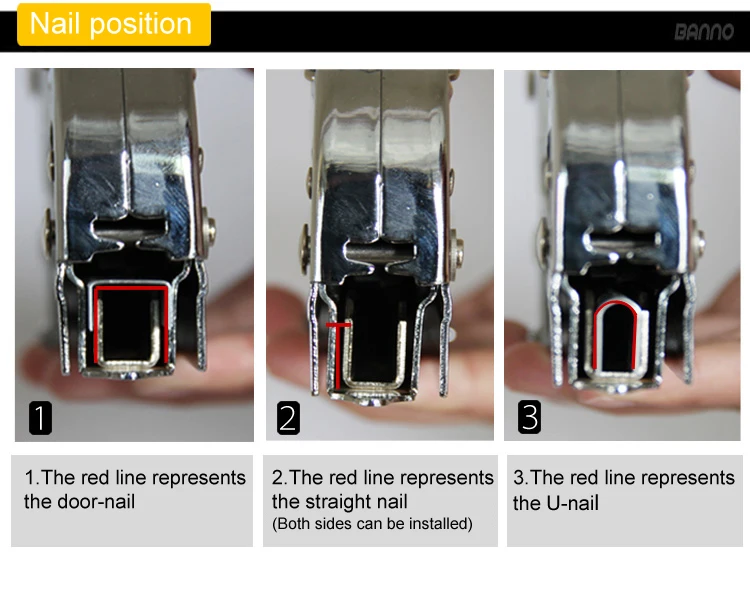 Nail position

BANNO

1

2

3

1.The red line represents the door-nail

2.The red line represents the straight nail
(Both sides can be installed)

3.The red line represents the U-nail