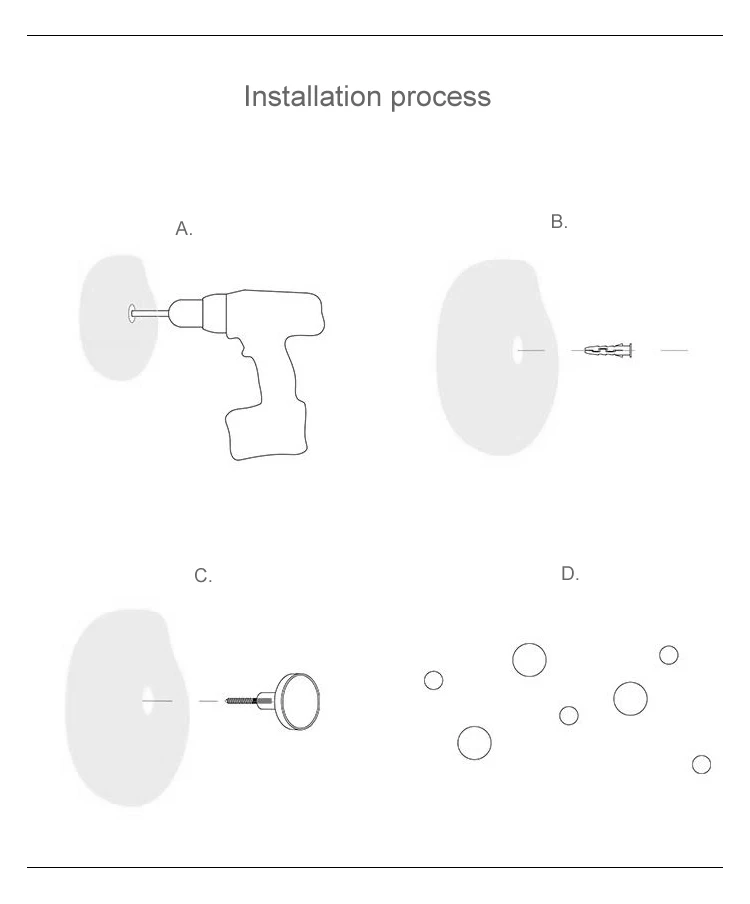 Installation process

A.

B.

C.

D.