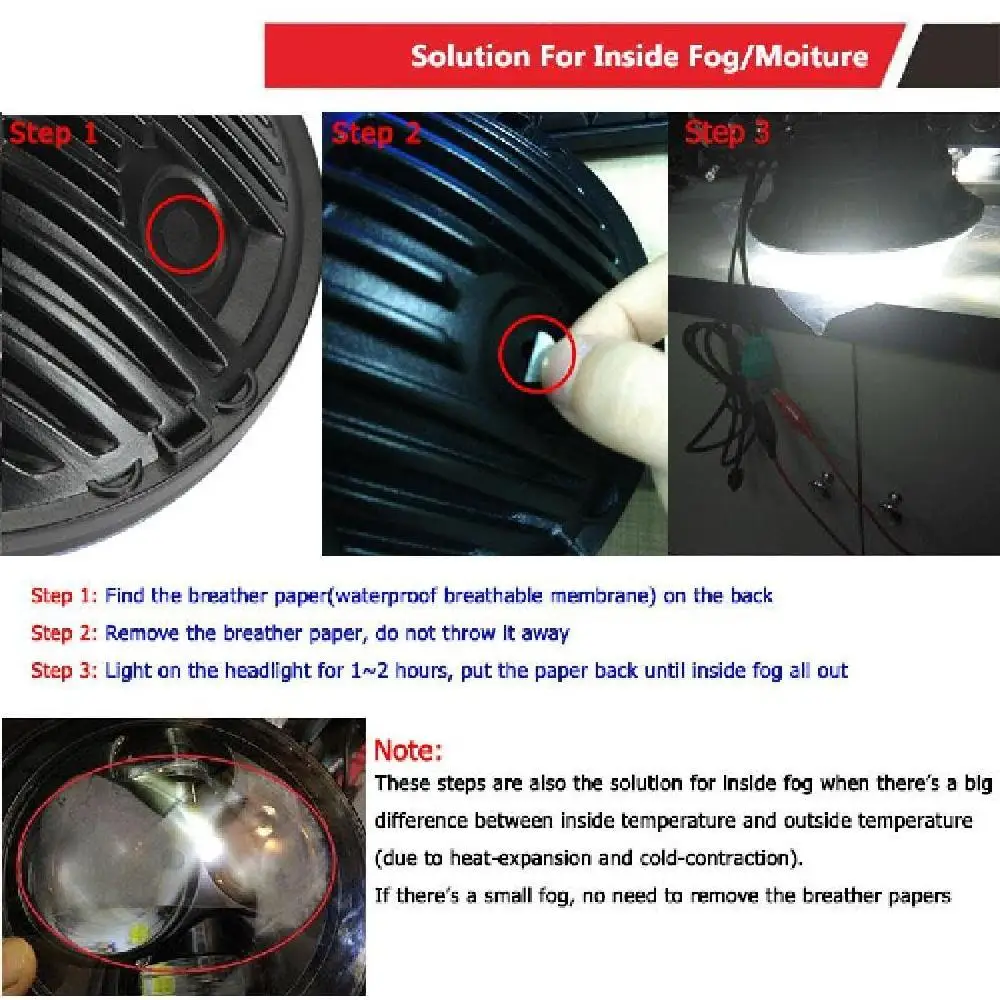 Solution For Inside Fog/Moiture

Step 1

Step 2

Step 3

Step 1: Find the breather paper(waterproof breathable membrane) on the back

Step 2: Remove the breather paper, do not throw it away

Step 3: Light on the headlight for 1~2 hours, put the paper back until inside fog all out

Note:

These steps are also the solution for inside fog when there's a big difference between inside temperature and outside temperature (due to heat-expansion and cold-contraction).

If there's a small fog, no need to remove the breather papers