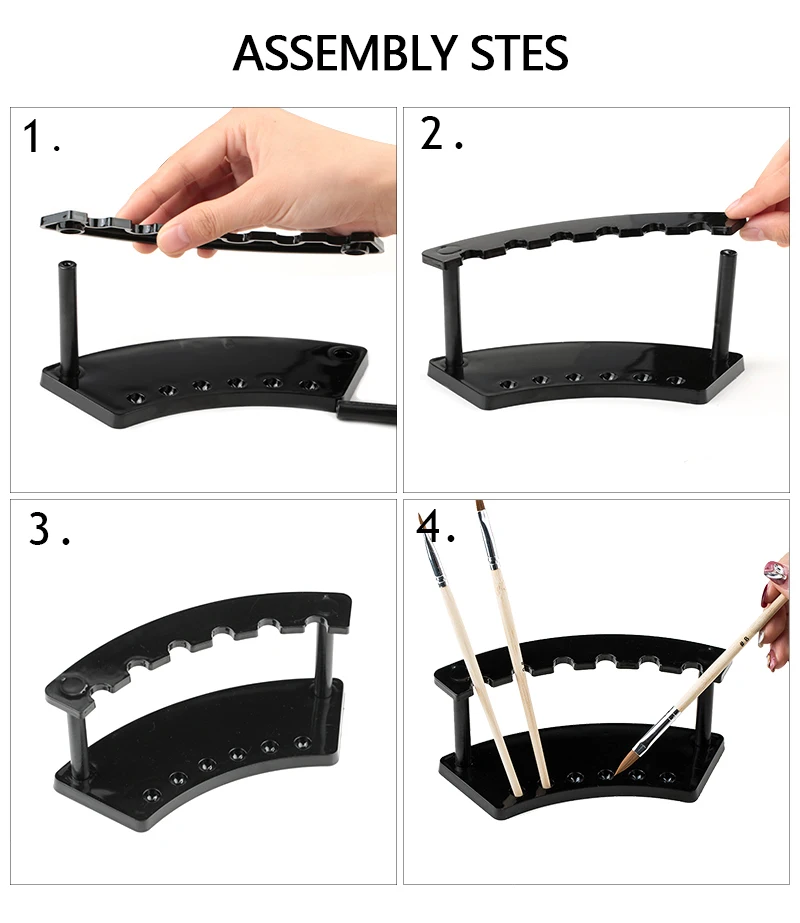 ASSEMBLY STES

1.

2.

3.

4.