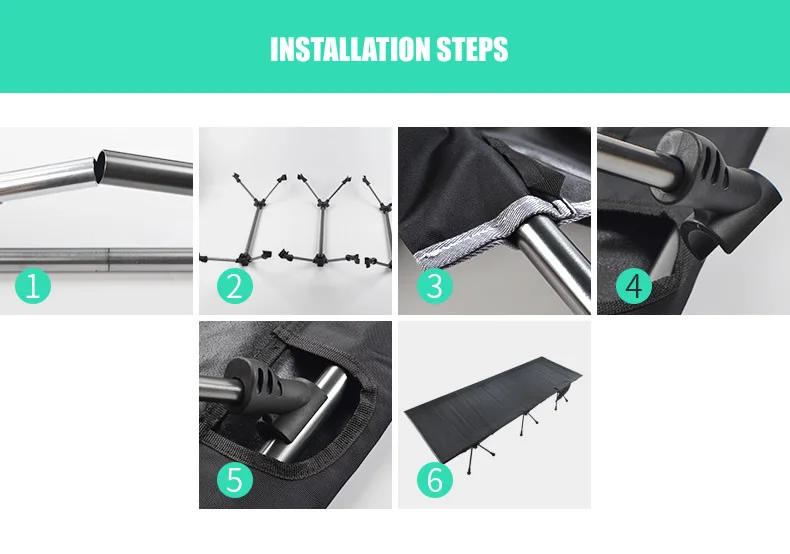 INSTALLATION STEPS

1

2

3

4

5

6