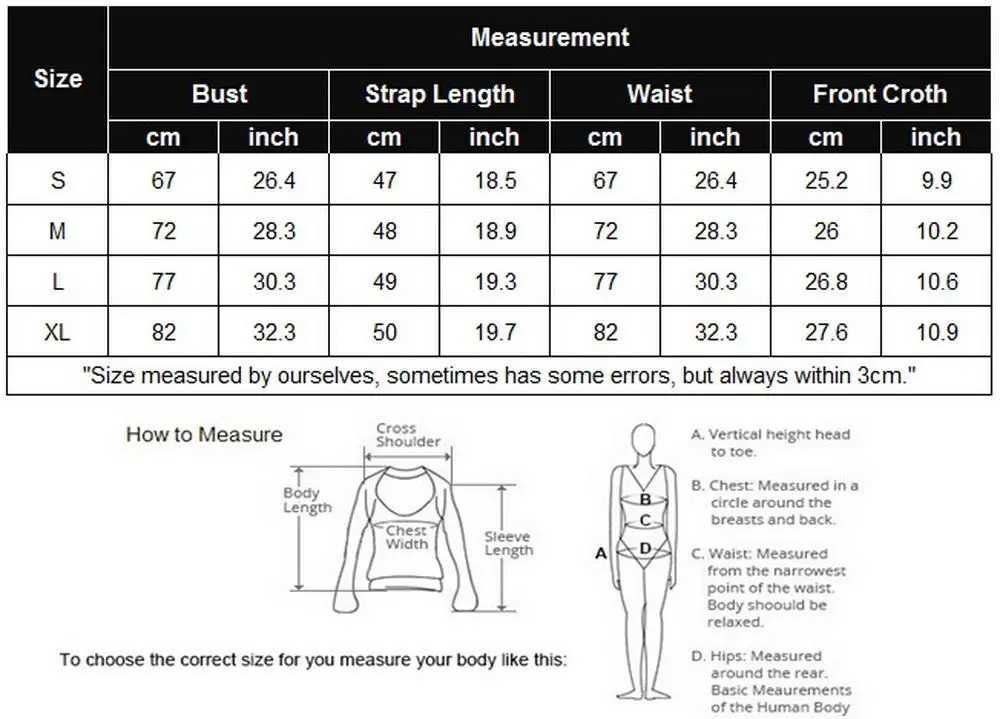 | Size | Measurement | | | | | | | |
|---|---|---|---|---|---|---|---|---|
| | Bust | | Strap Length | | Waist | | Front Croth | |
| | cm | inch | cm | inch | cm | inch | cm | inch |
| S | 67 | 26.4 | 47 | 18.5 | 67 | 26.4 | 25.2 | 9.9 |
| M | 72 | 28.3 | 48 | 18.9 | 72 | 28.3 | 26 | 10.2 |
| L | 77 | 30.3 | 49 | 19.3 | 77 | 30.3 | 26.8 | 10.6 |
| XL | 82 | 32.3 | 50 | 19.7 | 82 | 32.3 | 27.6 | 10.9 |

"Size measured by ourselves, sometimes has some errors, but always within 3cm."

How to Measure

Cross Shoulder

Body Length

Chest Width

Sleeve Length

To choose the correct size for you measure your body like this:

A
B
C
D

A. Vertical height head to toe.

B. Chest: Measured in a circle around the breasts and back.

C. Waist: Measured from the narrowest point of the waist. Body shoould be relaxed.

D. Hips: Measured around the rear. Basic Meaurements of the Human Body