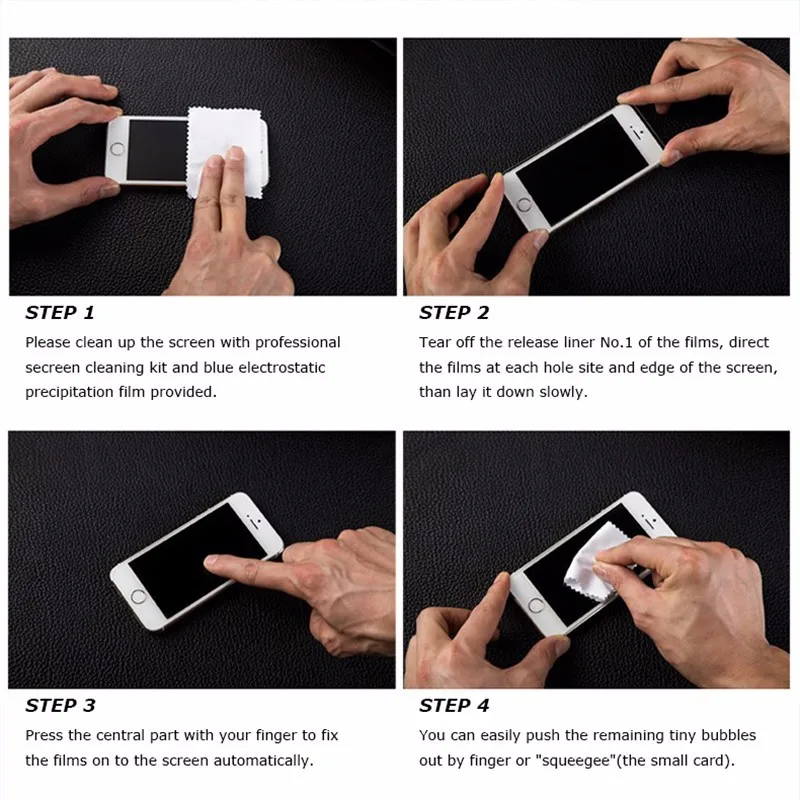 STEP 1

Please clean up the screen with professional secreen cleaning kit and blue electrostatic precipitation film provided.

STEP 2

Tear off the release liner No.1 of the films, direct the films at each hole site and edge of the screen, than lay it down slowly.

STEP 3

Press the central part with your finger to fix the films on to the screen automatically.

STEP 4

You can easily push the remaining tiny bubbles out by finger or "squeegee"(the small card).