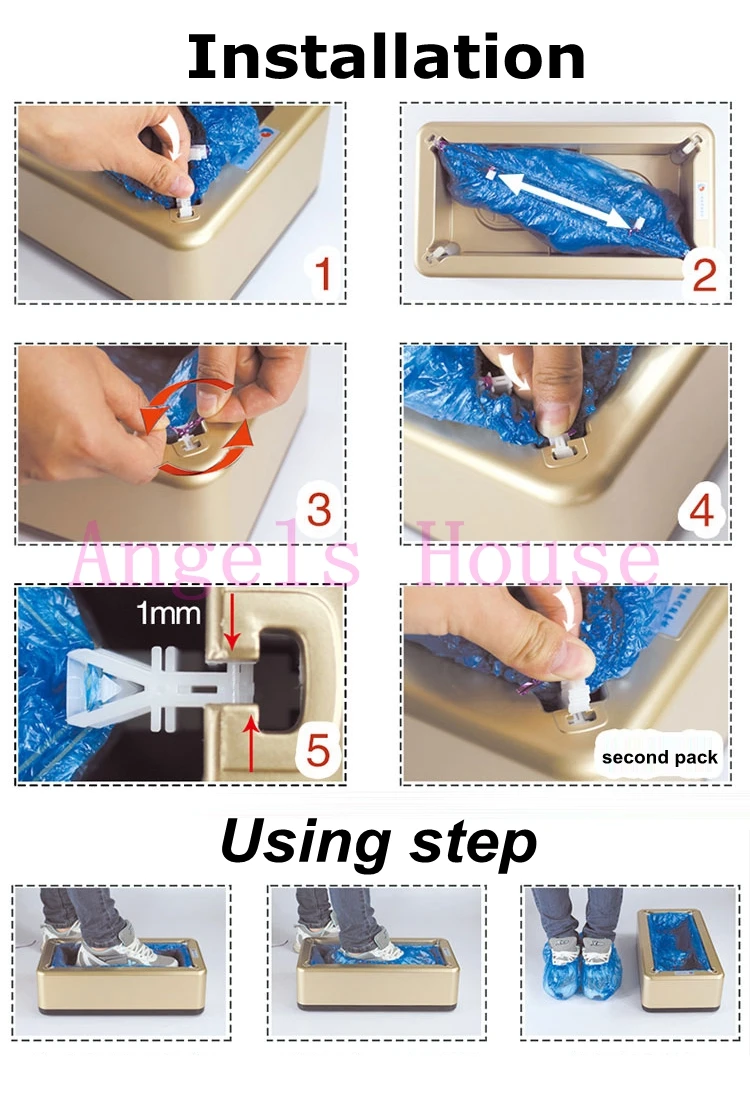 Installation

1

2

3

4

Angels House

1mm

5

second pack

Using step