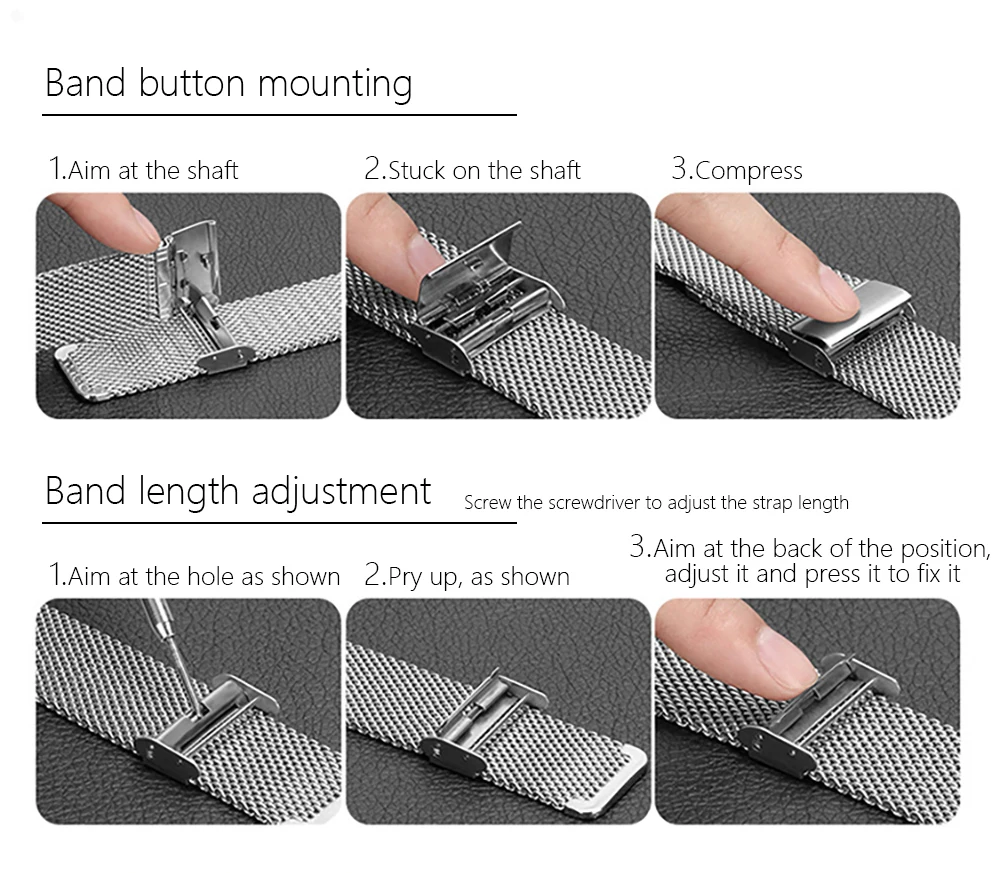 Band button mounting

1.Aim at the shaft

2.Stuck on the shaft

3.Compress

Band length adjustment

Screw the screwdriver to adjust the strap length

1.Aim at the hole as shown

2.Pry up, as shown

3.Aim at the back of the position, adjust it and press it to fix it