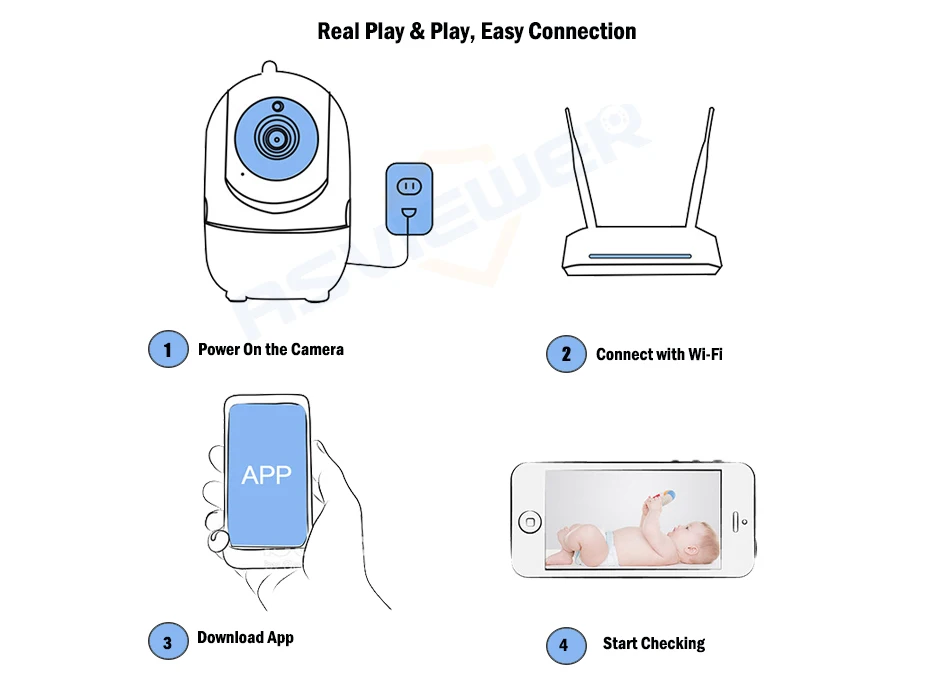 Real Play & Play, Easy Connection

ASVIEWER

1 Power On the Camera

2 Connect with Wi-Fi

APP

3 Download App

4 Start Checking