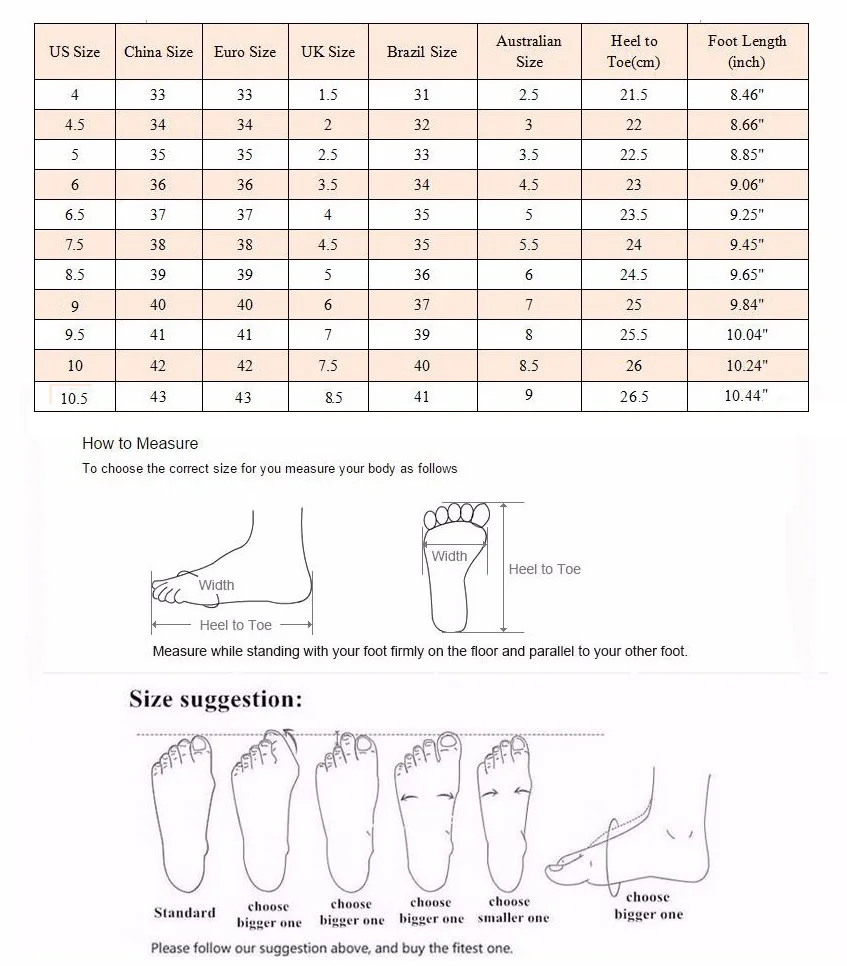 | US Size | China Size | Euro Size | UK Size | Brazil Size | Australian Size | Heel to Toe(cm) | Foot Length (inch) |
|---|---|---|---|---|---|---|---|
| 4 | 33 | 33 | 1.5 | 31 | 2.5 | 21.5 | 8.46" |
| 4.5 | 34 | 34 | 2 | 32 | 3 | 22 | 8.66" |
| 5 | 35 | 35 | 2.5 | 33 | 3.5 | 22.5 | 8.85" |
| 6 | 36 | 36 | 3.5 | 34 | 4.5 | 23 | 9.06" |
| 6.5 | 37 | 37 | 4 | 35 | 5 | 23.5 | 9.25" |
| 7.5 | 38 | 38 | 4.5 | 35 | 5.5 | 24 | 9.45" |
| 8.5 | 39 | 39 | 5 | 36 | 6 | 24.5 | 9.65" |
| 9 | 40 | 40 | 6 | 37 | 7 | 25 | 9.84" |
| 9.5 | 41 | 41 | 7 | 39 | 8 | 25.5 | 10.04" |
| 10 | 42 | 42 | 7.5 | 40 | 8.5 | 26 | 10.24" |
| 10.5 | 43 | 43 | 8.5 | 41 | 9 | 26.5 | 10.44" |

How to Measure
To choose the correct size for you measure your body as follows

Width
Heel to Toe
Width
Heel to Toe

Measure while standing with your foot firmly on the floor and parallel to your other foot.

Size suggestion:

Standard
choose bigger one
choose bigger one
choose bigger one
choose smaller one
choose bigger one

Please follow our suggestion above, and buy the fitest one.