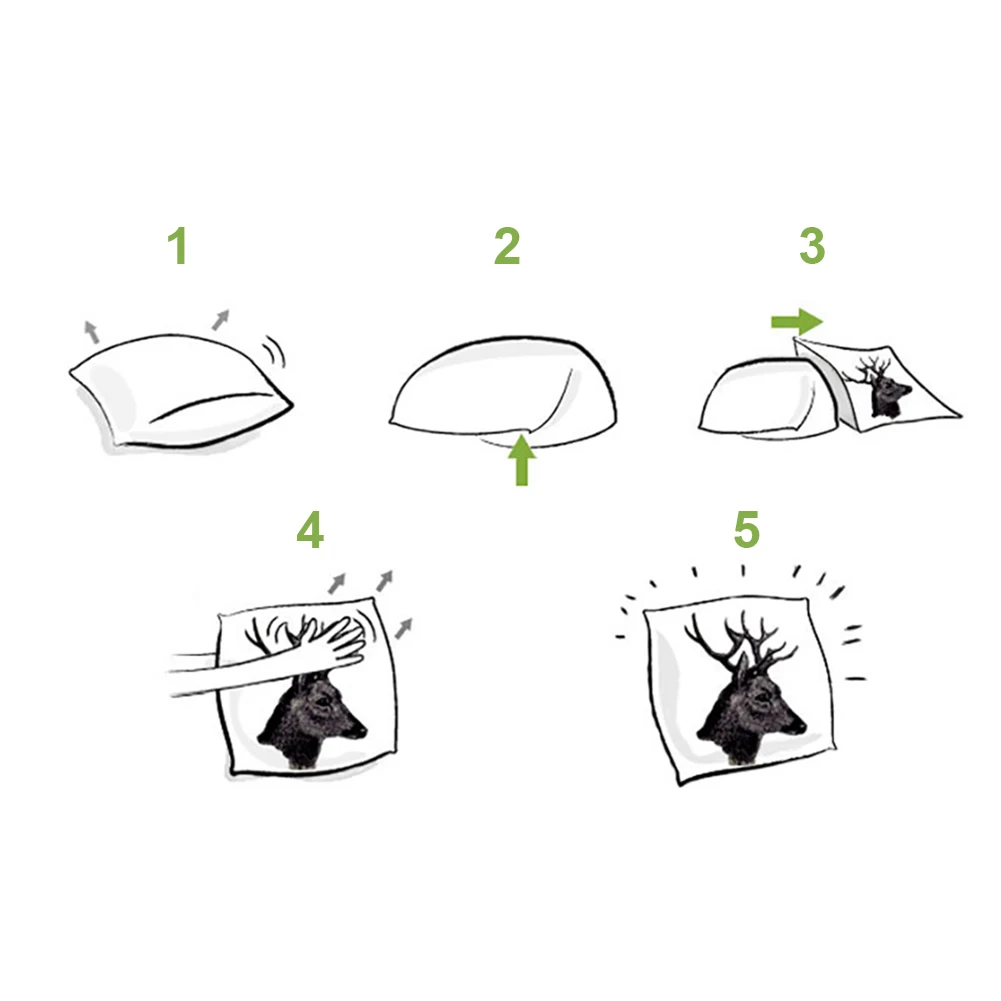 1

2

3

4

5