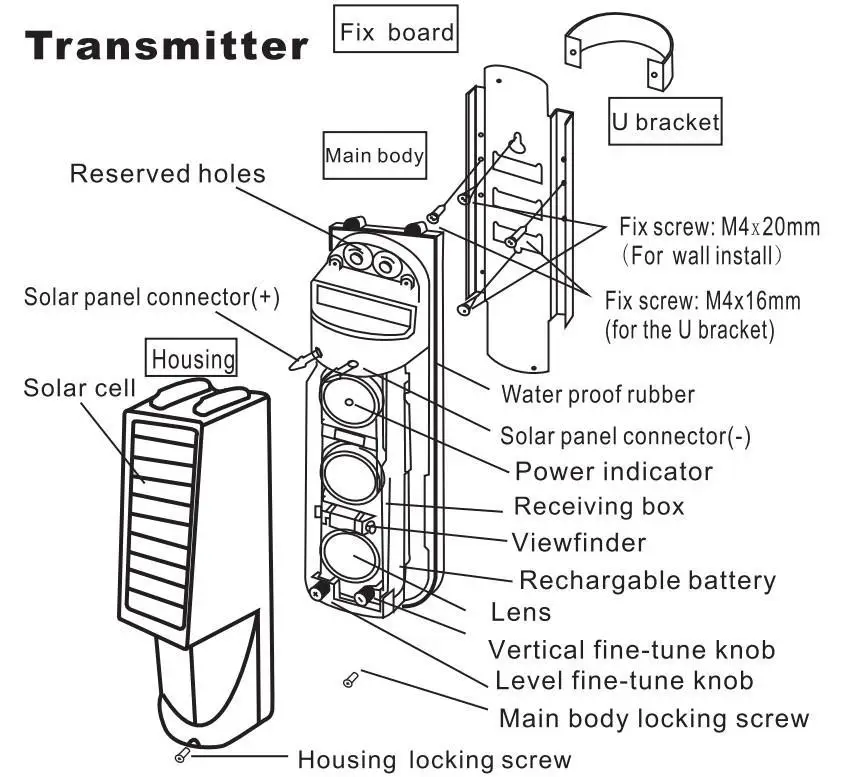 Transmitter

Fix board

U bracket

Main body

Reserved holes

Fix screw: M4x20mm
(For wall install)

Fix screw: M4x16mm
(for the U bracket)

Solar panel connector(+)

Housing

Solar cell

Water proof rubber

Solar panel connector(-)

Power indicator

Receiving box

Viewfinder

Rechargable battery

Lens

Vertical fine-tune knob

Level fine-tune knob

Main body locking screw

Housing locking screw