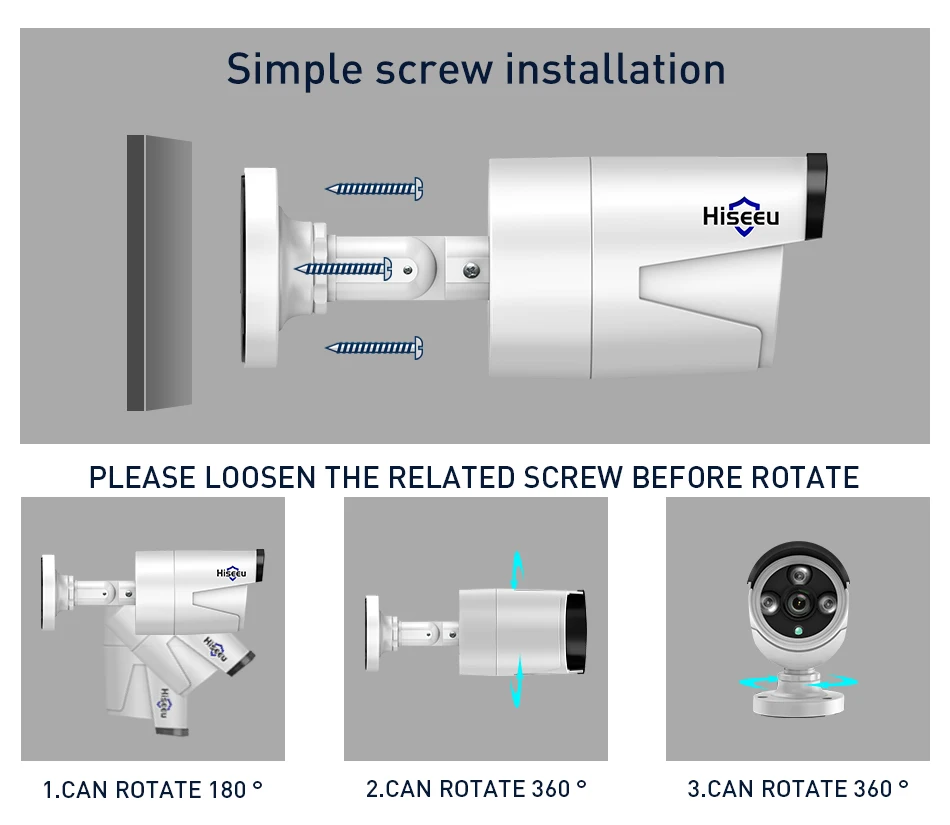 Simple screw installation

Hiseeu

PLEASE LOOSEN THE RELATED SCREW BEFORE ROTATE

Hiseeu

Hiseeu

Hiseeu

1.CAN ROTATE 180 °

2.CAN ROTATE 360 °

3.CAN ROTATE 360 °