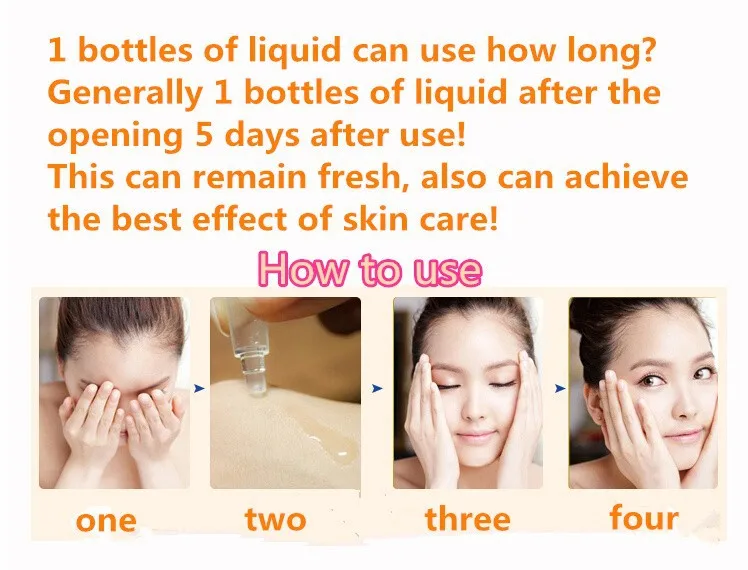 1 bottles of liquid can use how long?
Generally 1 bottles of liquid after the opening 5 days after use!
This can remain fresh, also can achieve the best effect of skin care!

How to use

one

two

three

four