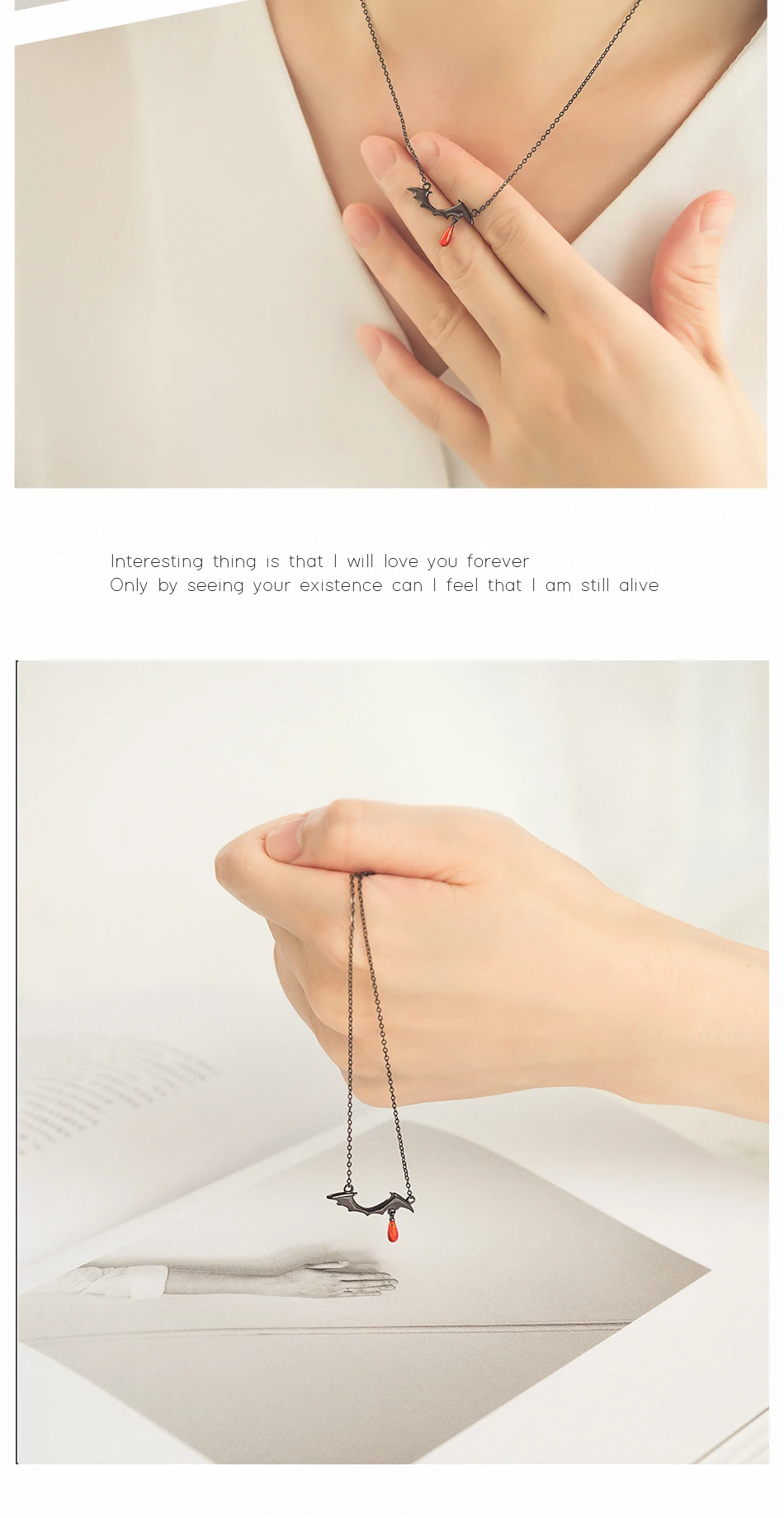 Interesting thing is that I will love you forever
Only by seeing your existence can I feel that I am still alive