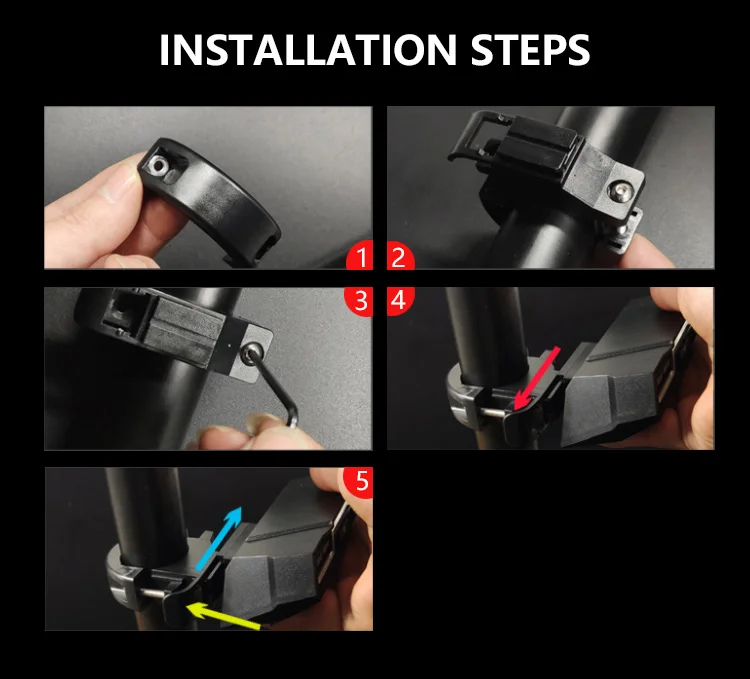 INSTALLATION STEPS

1

2

3

4

5