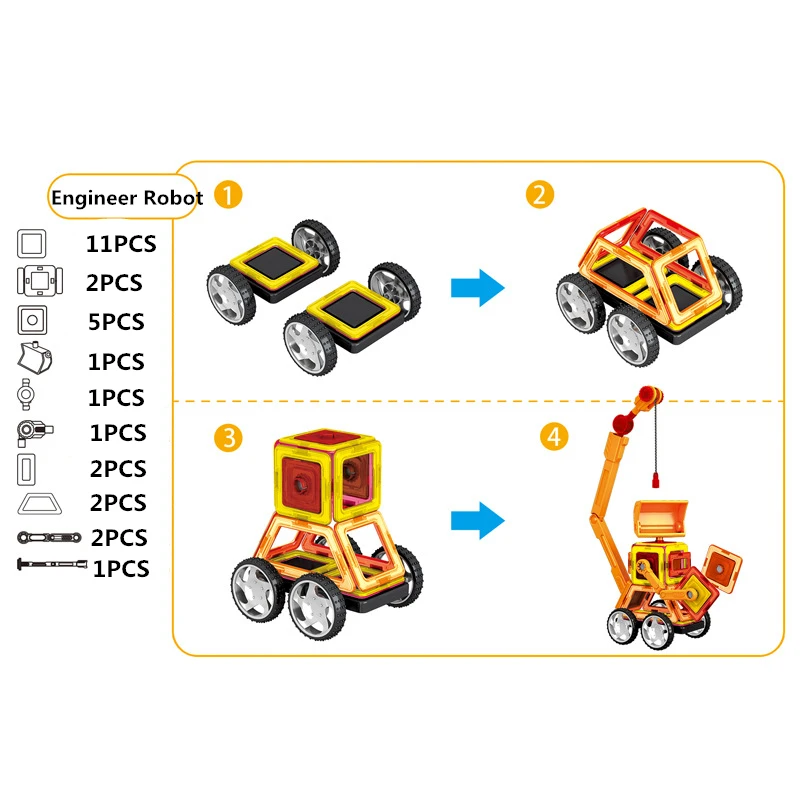 Engineer Robot

11PCS
2PCS
5PCS
1PCS
1PCS
1PCS
2PCS
2PCS
2PCS
1PCS

1
2
3
4