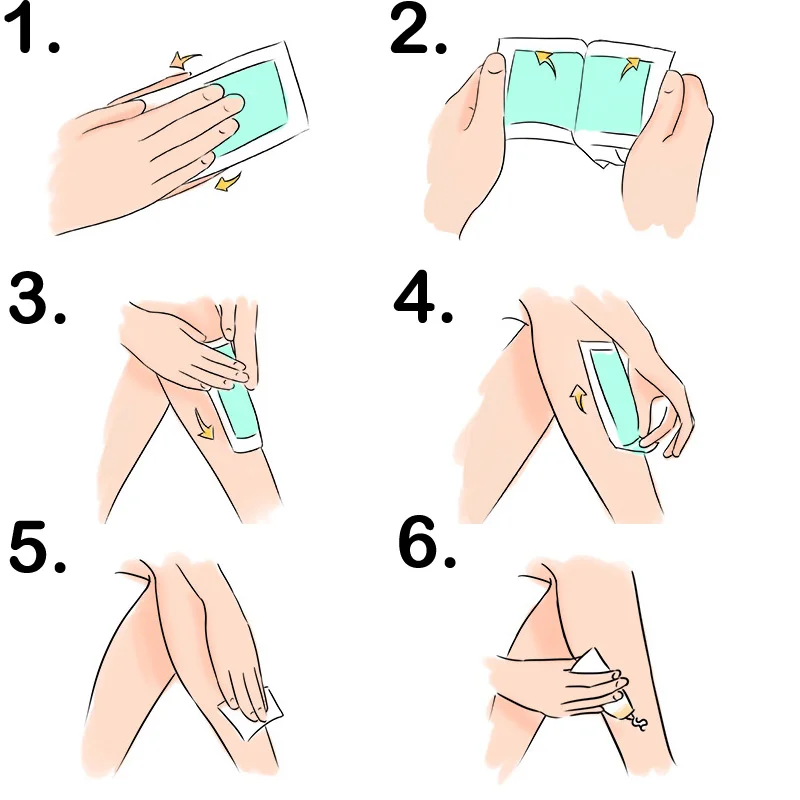 1.

2.

3.

4.

5.

6.