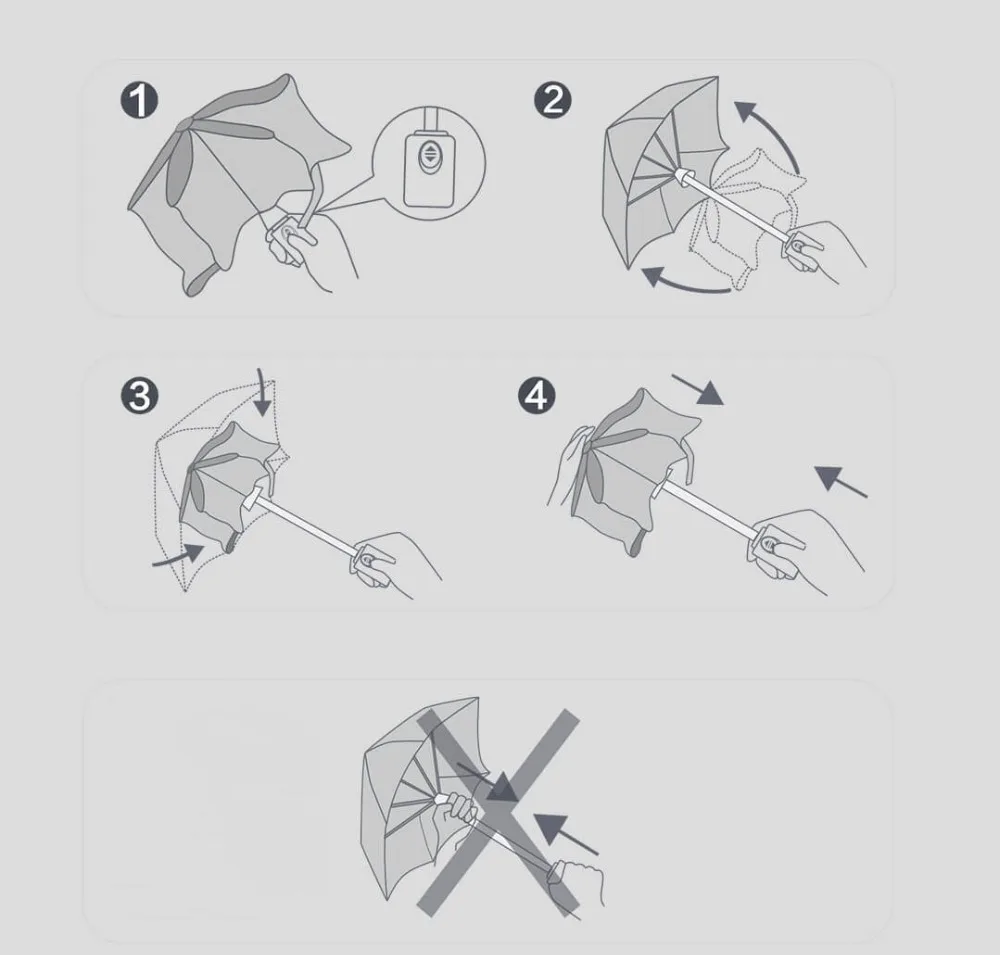 1

2

3

4