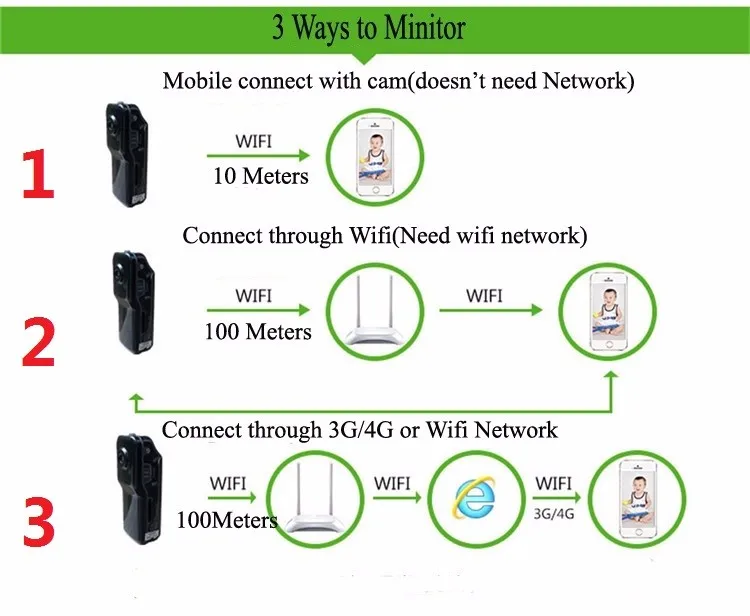 3 Ways to Minitor

Mobile connect with cam(doesn't need Network)

1

WIFI

10 Meters

Connect through Wifi(Need wifi network)

2

WIFI

100 Meters

WIFI

Connect through 3G/4G or Wifi Network

3

WIFI

100Meters

WIFI

WIFI

3G/4G