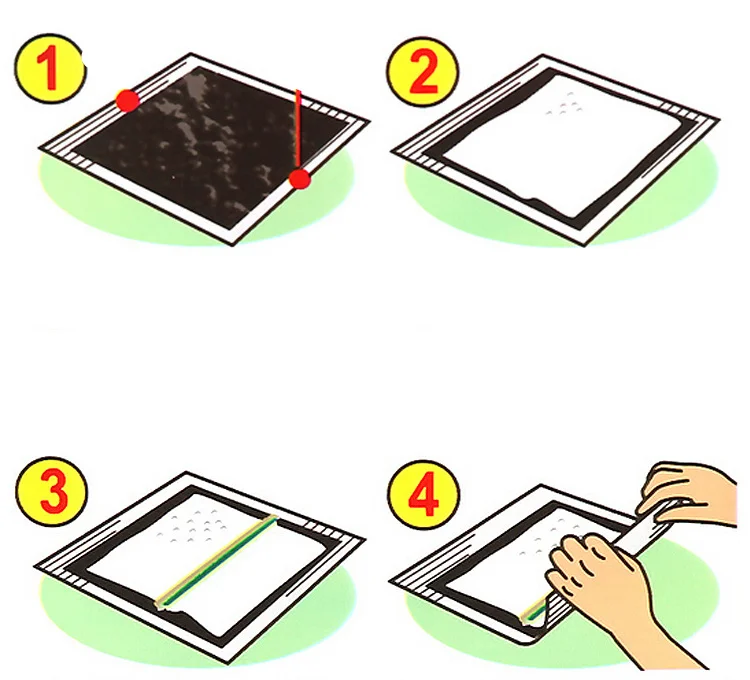 1

2

3

4