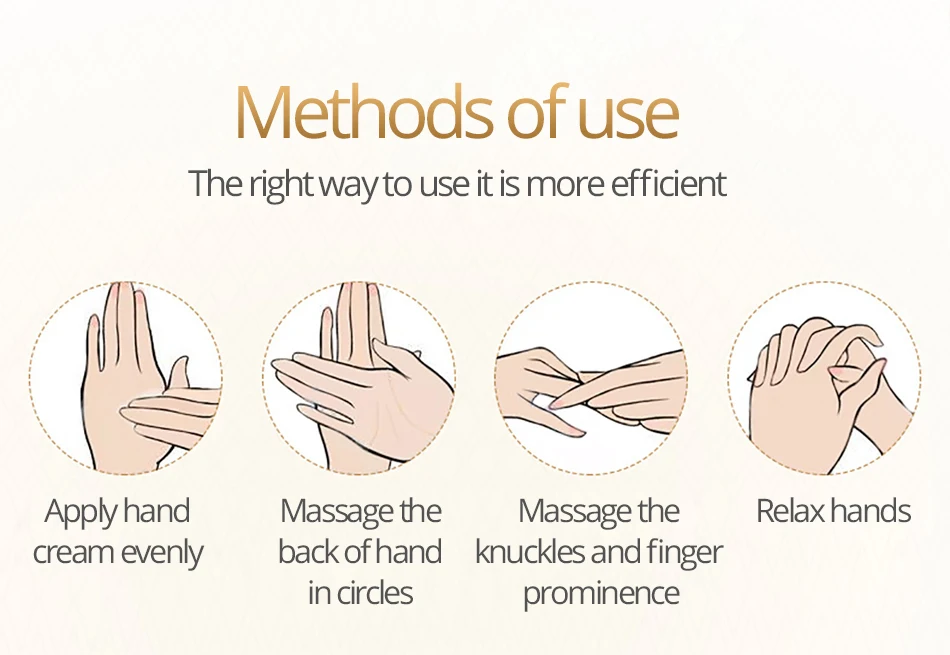 Methods of use

The right way to use it is more efficient

Apply hand cream evenly

Massage the back of hand in circles

Massage the knuckles and finger prominence

Relax hands