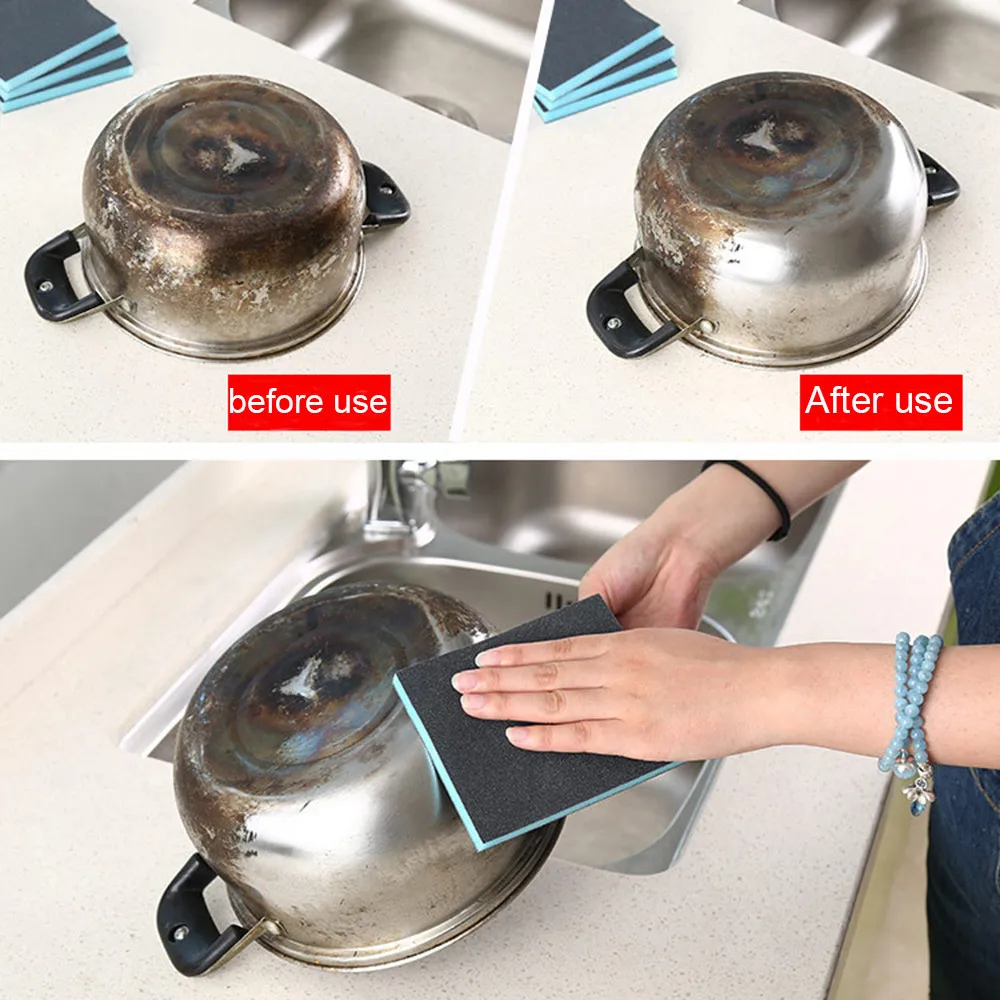 before use

After use