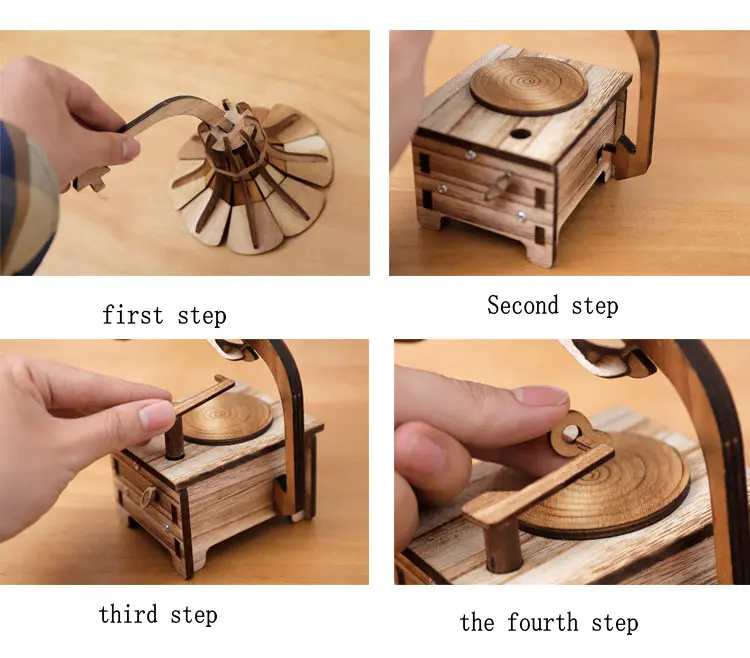 first step

Second step

third step

the fourth step