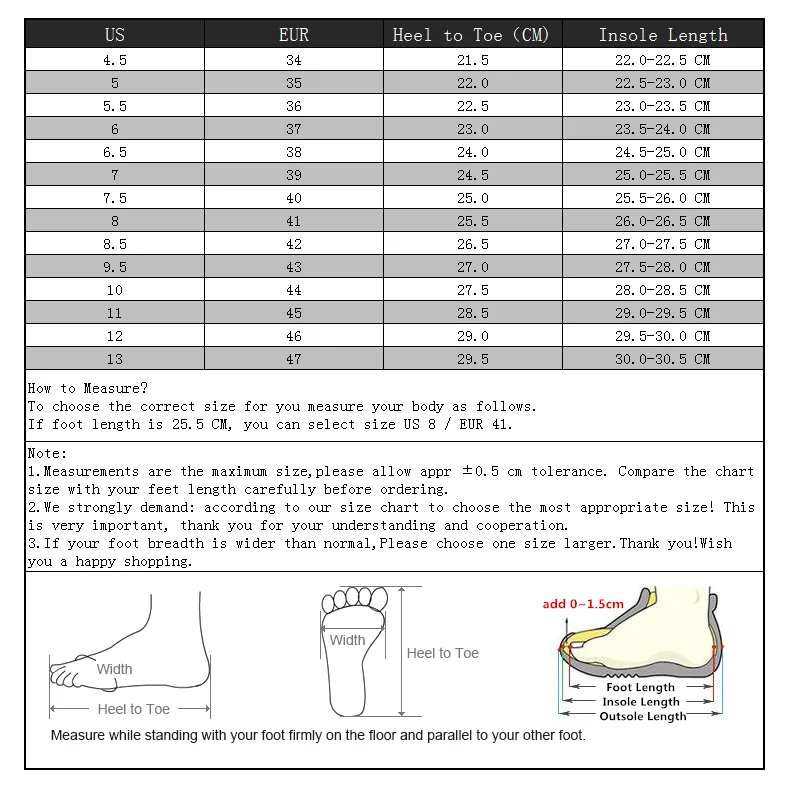 | US | EUR | Heel to Toe (CM) | Insole Length |
|---|---|---|---|
| 4.5 | 34 | 21.5 | 22.0-22.5 CM |
| 5 | 35 | 22.0 | 22.5-23.0 CM |
| 5.5 | 36 | 22.5 | 23.0-23.5 CM |
| 6 | 37 | 23.0 | 23.5-24.0 CM |
| 6.5 | 38 | 24.0 | 24.5-25.0 CM |
| 7 | 39 | 24.5 | 25.0-25.5 CM |
| 7.5 | 40 | 25.0 | 25.5-26.0 CM |
| 8 | 41 | 25.5 | 26.0-26.5 CM |
| 8.5 | 42 | 26.5 | 27.0-27.5 CM |
| 9.5 | 43 | 27.0 | 27.5-28.0 CM |
| 10 | 44 | 27.5 | 28.0-28.5 CM |
| 11 | 45 | 28.5 | 29.0-29.5 CM |
| 12 | 46 | 29.0 | 29.5-30.0 CM |
| 13 | 47 | 29.5 | 30.0-30.5 CM |

How to Measure?
To choose the correct size for you measure your body as follows.
If foot length is 25.5 CM, you can select size US 8 / EUR 41.

Note:
1.Measurements are the maximum size,please allow appr ±0.5 cm tolerance. Compare the chart size with your feet length carefully before ordering.
2.We strongly demand: according to our size chart to choose the most appropriate size! This is very important, thank you for your understanding and cooperation.
3.If your foot breadth is wider than normal,Please choose one size larger.Thank you!Wish you a happy shopping.

Width
Heel to Toe
Width
Heel to Toe
add 0~1.5cm
Foot Length
Insole Length
Outsole Length
Measure while standing with your foot firmly on the floor and parallel to your other foot.