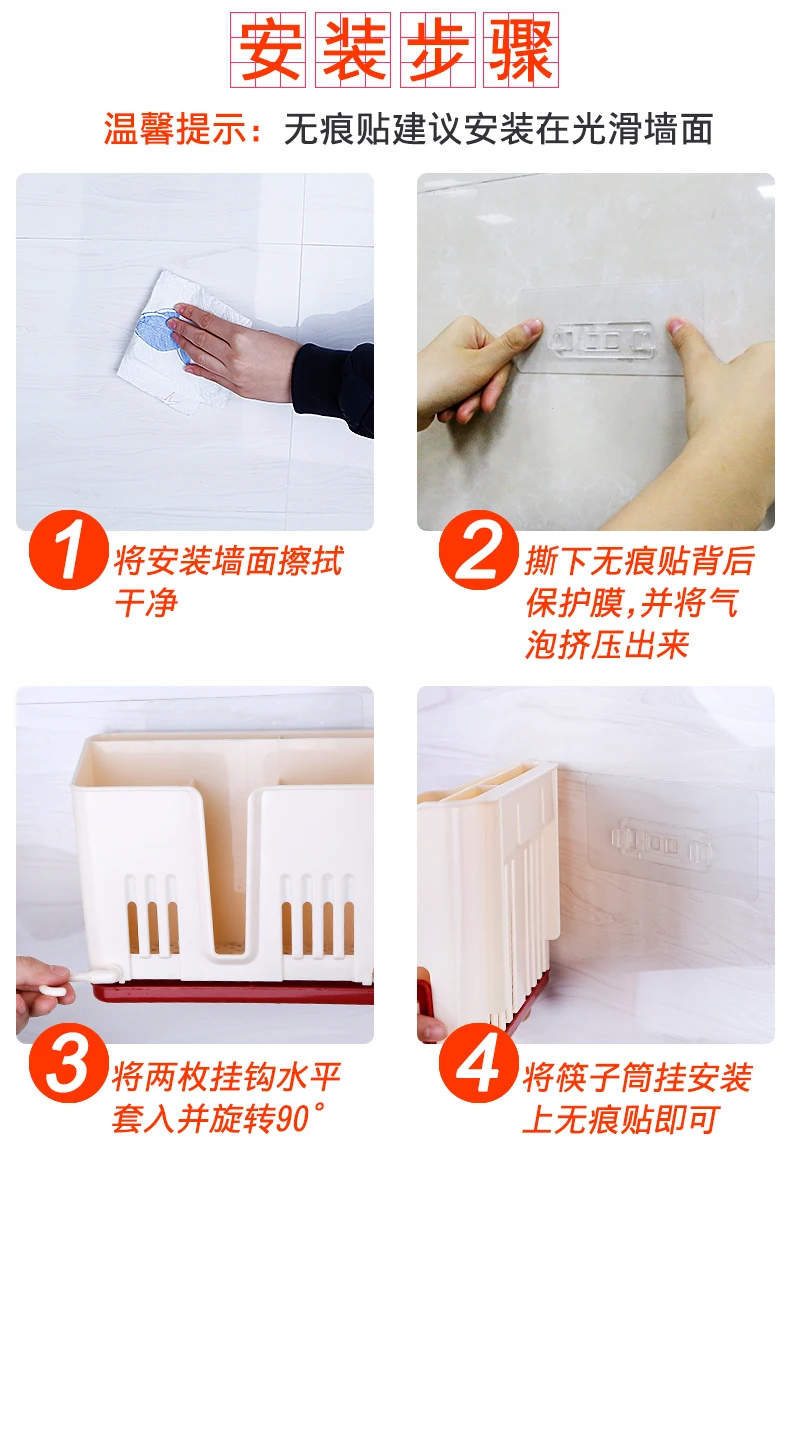 安装步骤

温馨提示：无痕贴建议安装在光滑墙面

1 将安装墙面擦拭干净

2 撕下无痕贴背后保护膜，并将气泡挤压出来

3 将两枚挂钩水平套入并旋转90°

4 将筷子筒挂安装上无痕贴即可