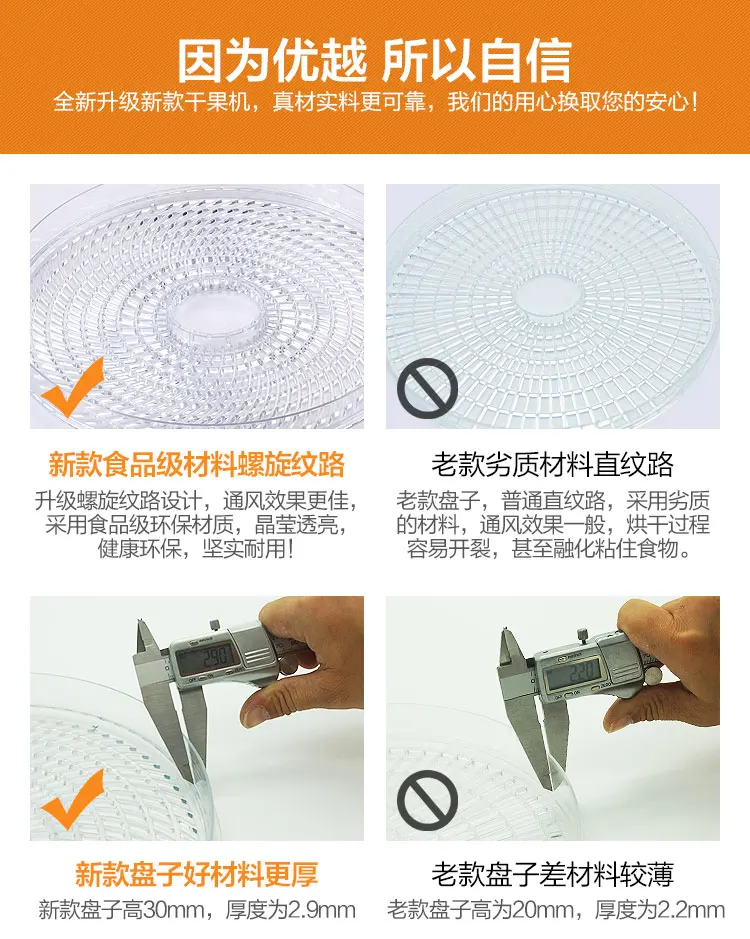 因为优越 所以自信
全新升级新款干果机，真材实料更可靠，我们的用心换取您的安心！

新款食品级材料螺旋纹路
升级螺旋纹路设计，通风效果更佳，采用食品级环保材质，晶莹透亮，健康环保，坚实耐用！

老款劣质材料直纹路
老款盘子，普通直纹路，采用劣质的材料，通风效果一般，烘干过程容易开裂，甚至融化粘住食物。

2.90

2.20

新款盘子好材料更厚
新款盘子高30mm，厚度为2.9mm

老款盘子差材料较薄
老款盘子高为20mm，厚度为2.2mm