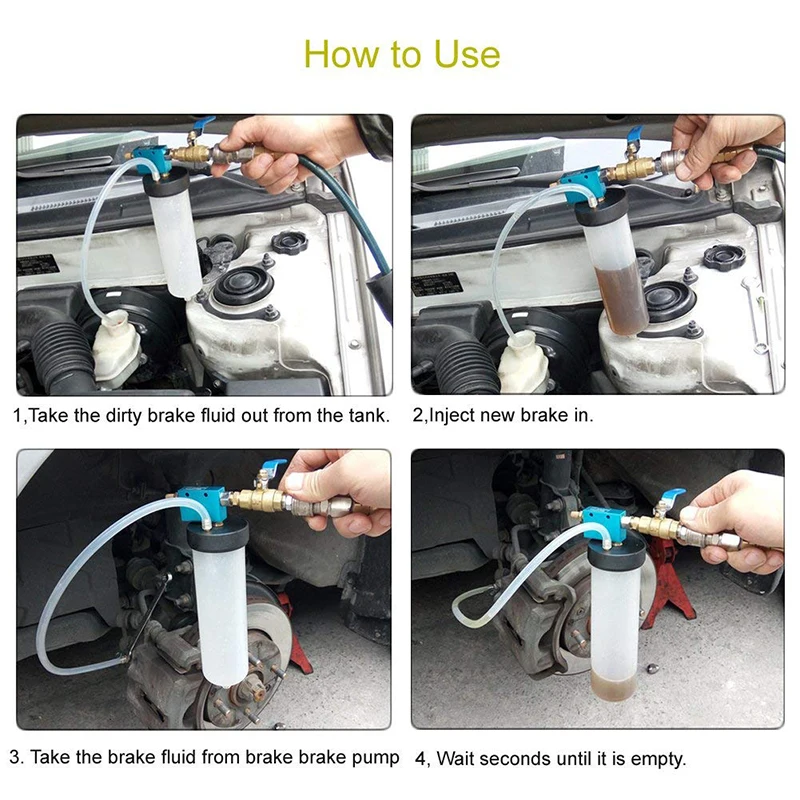 How to Use

1,Take the dirty brake fluid out from the tank.

2,Inject new brake in.

3. Take the brake fluid from brake brake pump

4, Wait seconds until it is empty.