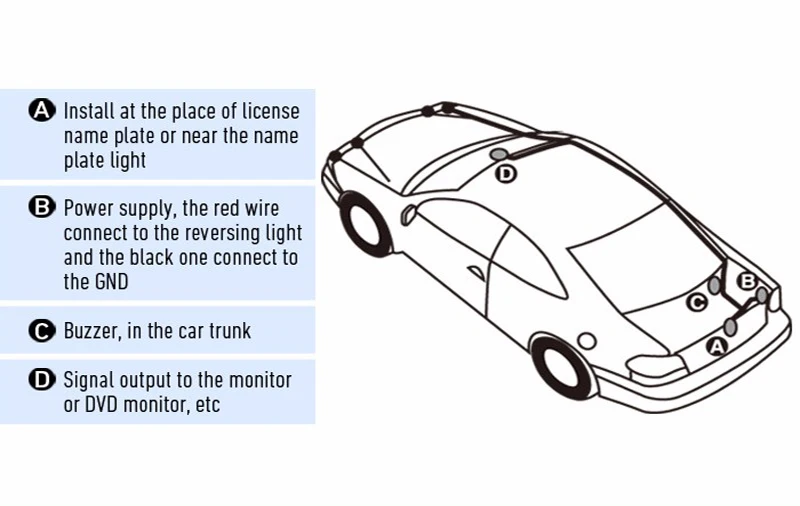 A Install at the place of license name plate or near the name plate light

B Power supply, the red wire connect to the reversing light and the black one connect to the GND

C Buzzer, in the car trunk

D Signal output to the monitor or DVD monitor, etc

D

B

C

A