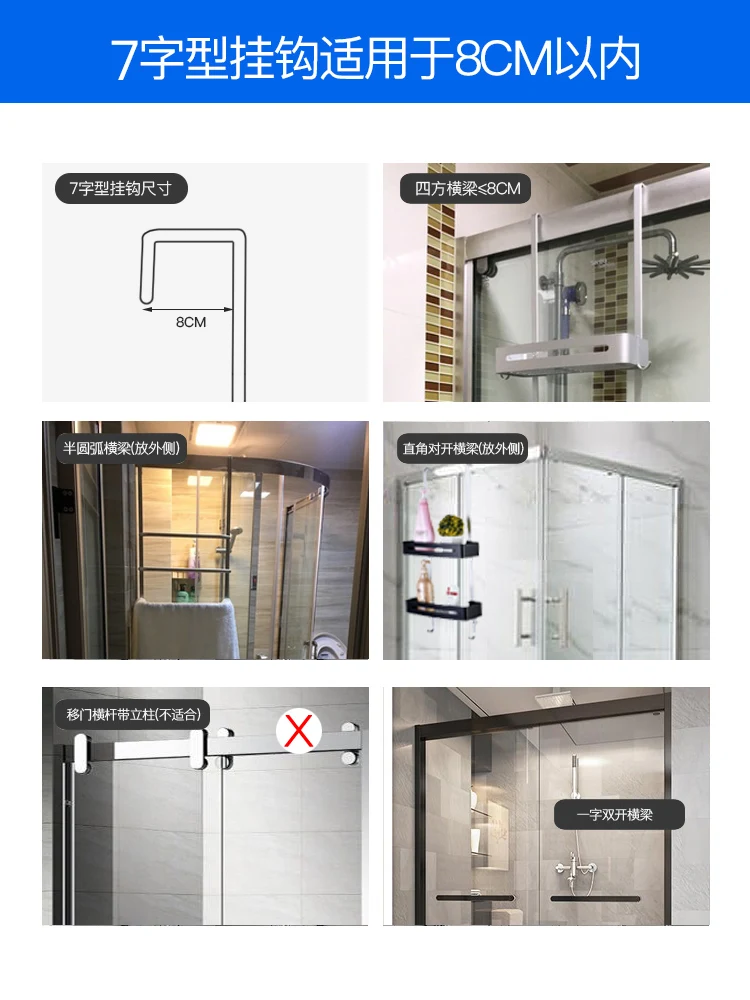 7字型挂钩适用于8CM以内

7字型挂钩尺寸

8CM

四方横梁≤8CM

半圆弧横梁(放外侧)

直角对开横梁(放外侧)

移门横杆带立柱(不适合)

一字双开横梁