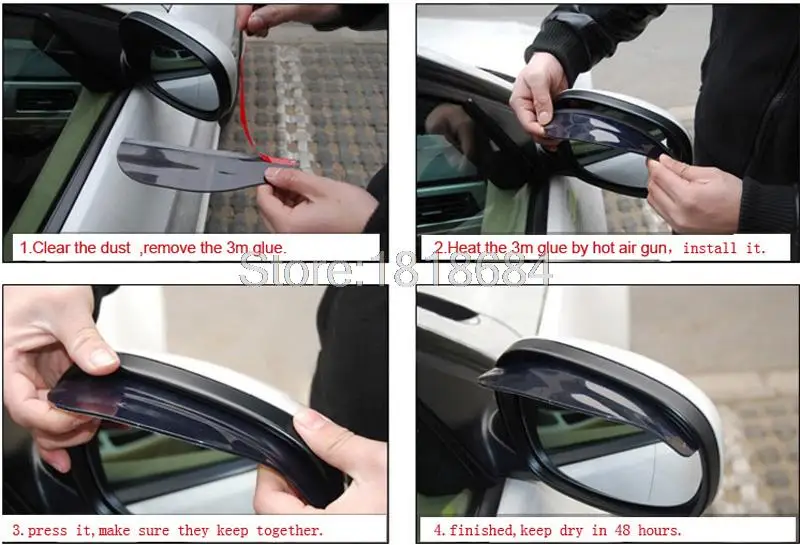 1.Clear the dust ,remove the 3m glue.

2.Heat the 3m glue by hot air gun, install it.

Store:1818684

3.press it,make sure they keep together.

4.finished,keep dry in 48 hours.