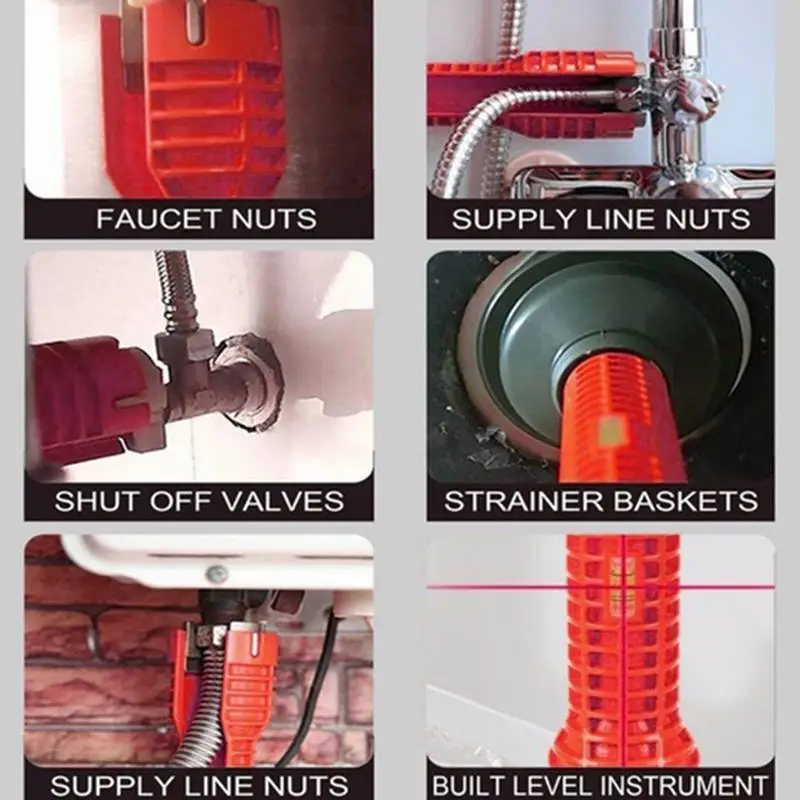 FAUCET NUTS

SUPPLY LINE NUTS

SHUT OFF VALVES

STRAINER BASKETS

SUPPLY LINE NUTS

BUILT LEVEL INSTRUMENT