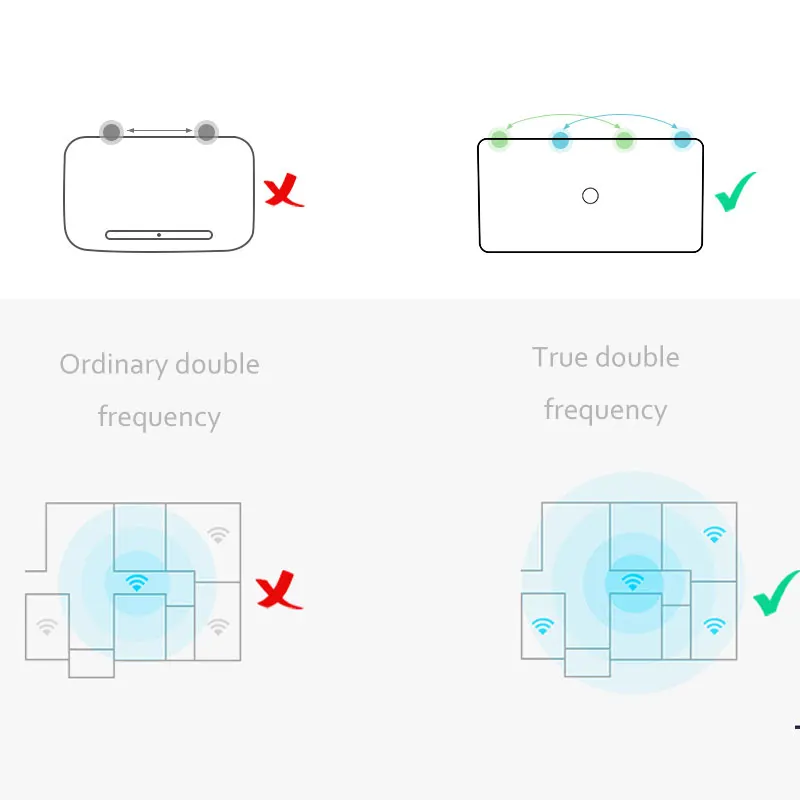 Ordinary double frequency

True double frequency