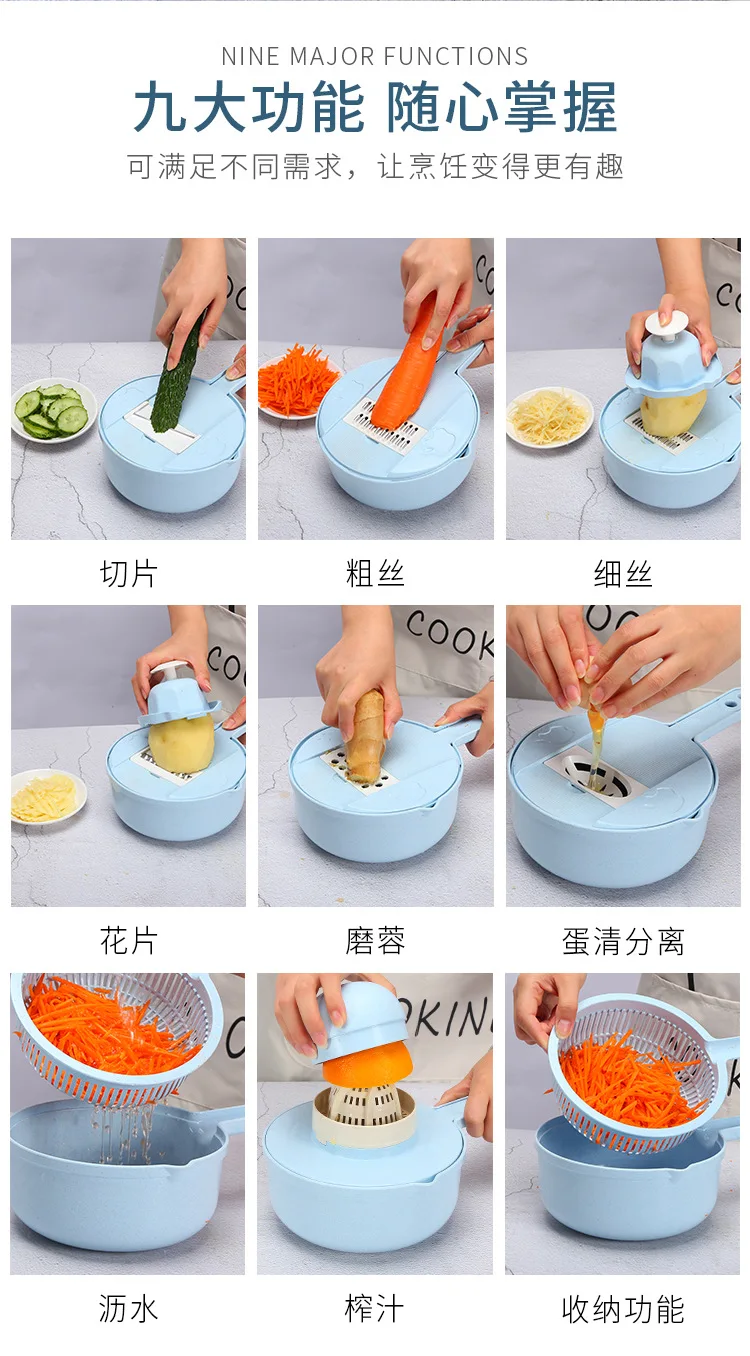 NINE MAJOR FUNCTIONS

九大功能 随心掌握

可满足不同需求，让烹饪变得更有趣

切片

粗丝

细丝

花片

磨蓉

蛋清分离

沥水

榨汁

收纳功能