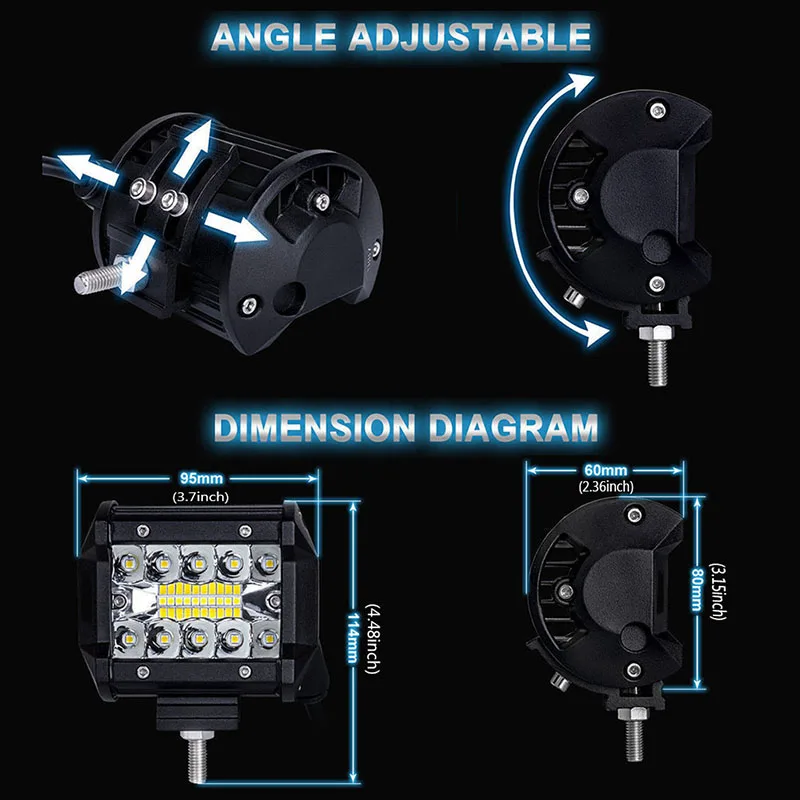 ANGLE ADJUSTABLE

DIMENSION DIAGRAM

95mm
(3.7inch)

114mm
(4.48inch)

60mm
(2.36inch)

80mm
(3.15inch)