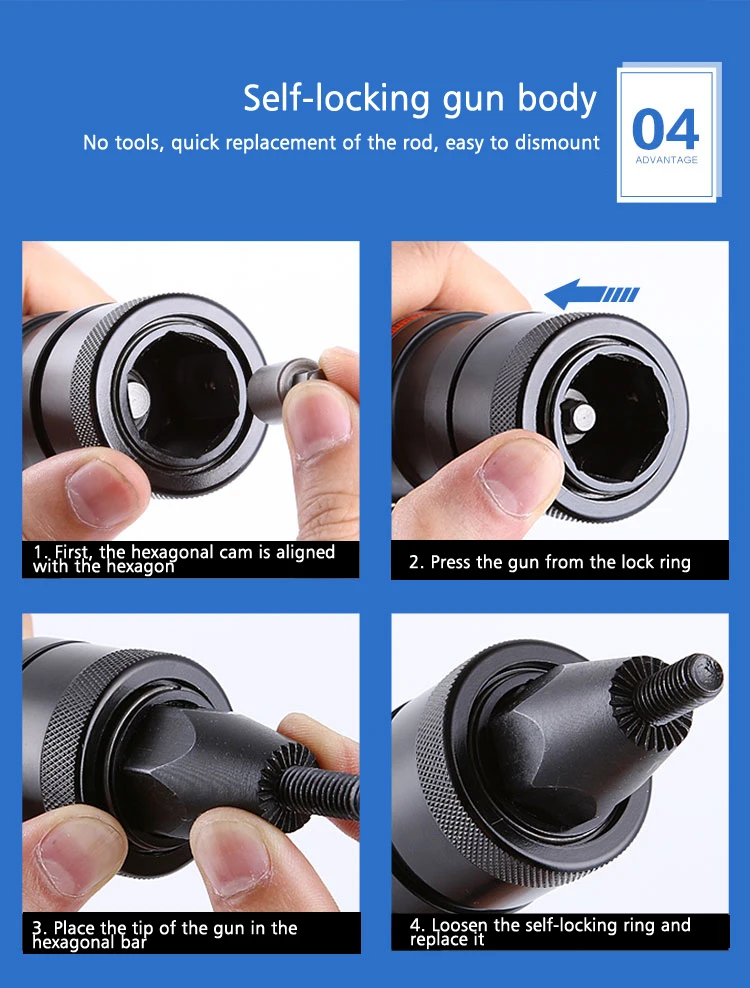 Self-locking gun body

No tools, quick replacement of the rod, easy to dismount

04
ADVANTAGE

1. First, the hexagonal cam is aligned with the hexagon

2. Press the gun from the lock ring

3. Place the tip of the gun in the hexagonal bar

4. Loosen the self-locking ring and replace it