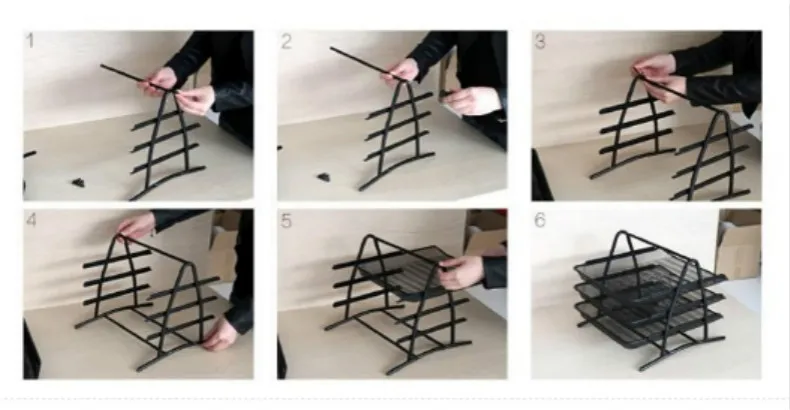 1

2

3

4

5

6