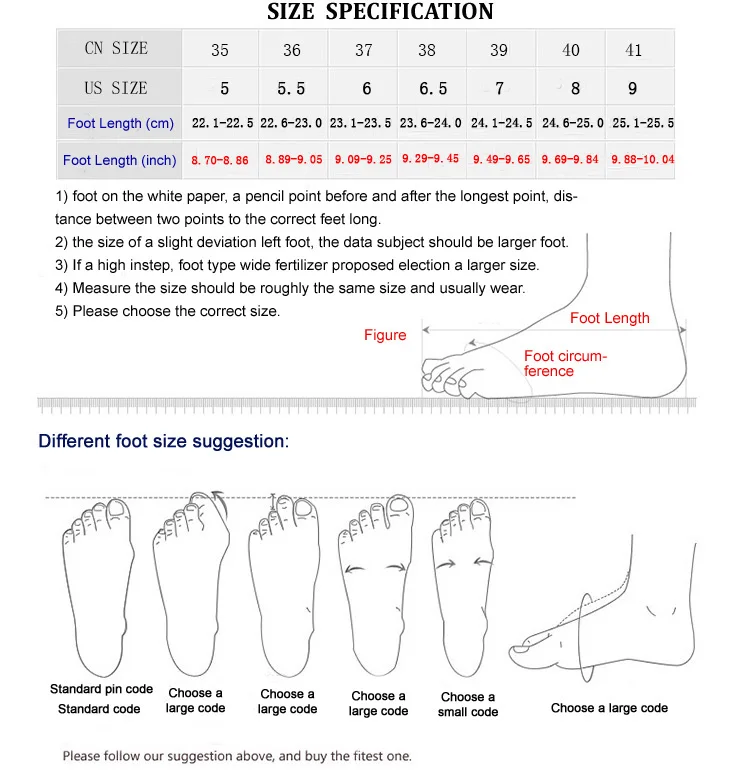 SIZE SPECIFICATION

| CN SIZE | 35 | 36 | 37 | 38 | 39 | 40 | 41 |
|---|---|---|---|---|---|---|---|
| US SIZE | 5 | 5.5 | 6 | 6.5 | 7 | 8 | 9 |
| Foot Length (cm) | 22.1-22.5 | 22.6-23.0 | 23.1-23.5 | 23.6-24.0 | 24.1-24.5 | 24.6-25.0 | 25.1-25.5 |
| Foot Length (inch) | 8.70-8.86 | 8.89-9.05 | 9.09-9.25 | 9.29-9.45 | 9.49-9.65 | 9.69-9.84 | 9.88-10.04 |

1) foot on the white paper, a pencil point before and after the longest point, distance between two points to the correct feet long.
2) the size of a slight deviation left foot, the data subject should be larger foot.
3) If a high instep, foot type wide fertilizer proposed election a larger size.
4) Measure the size should be roughly the same size and usually wear.
5) Please choose the correct size.

Figure

Foot Length

Foot circumference

Different foot size suggestion:

Standard pin code
Standard code

Choose a large code

Choose a large code

Choose a large code

Choose a small code

Choose a large code

Please follow our suggestion above, and buy the fitest one.