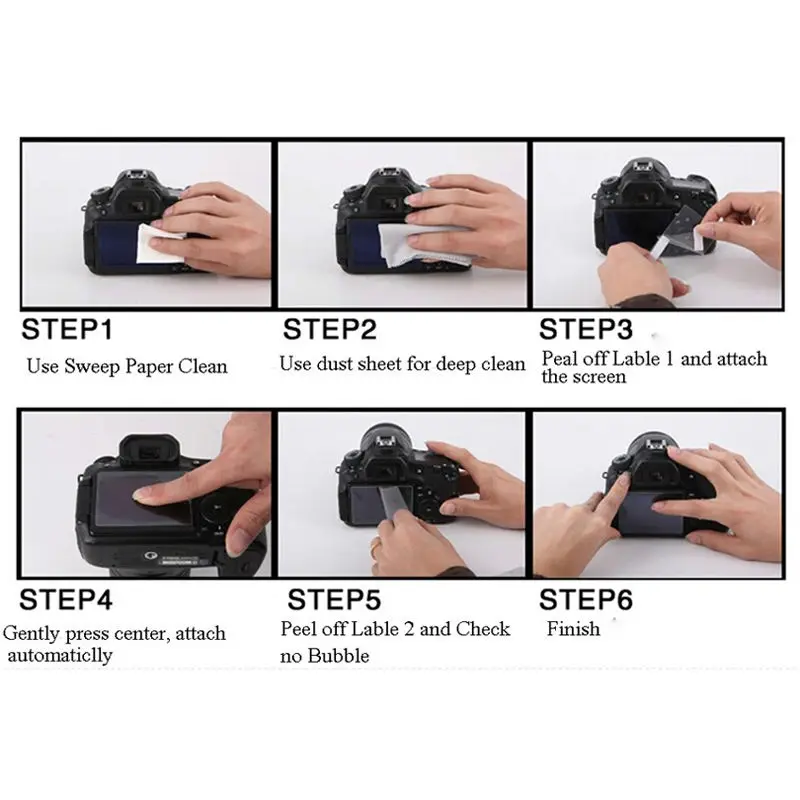 STEP1
Use Sweep Paper Clean

STEP2
Use dust sheet for deep clean

STEP3
Peal off Lable 1 and attach the screen

STEP4
Gently press center, attach automaticlly

STEP5
Peel off Lable 2 and Check no Bubble

STEP6
Finish