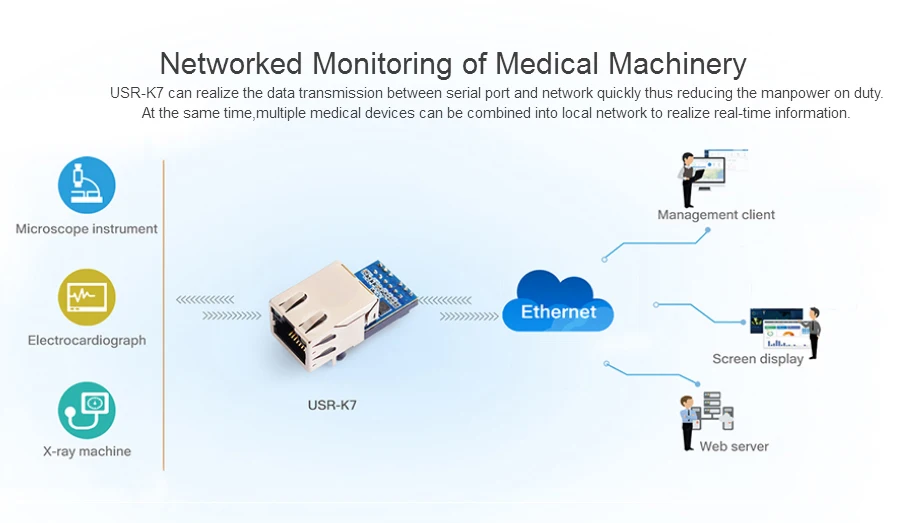 Networked Monitoring of Medical Machinery

USR-K7 can realize the data transmission between serial port and network quickly thus reducing the manpower on duty. At the same time,multiple medical devices can be combined into local network to realize real-time information.

Microscope instrument

Electrocardiograph

X-ray machine

USR-K7

Ethernet

Management client

Screen display

Web server