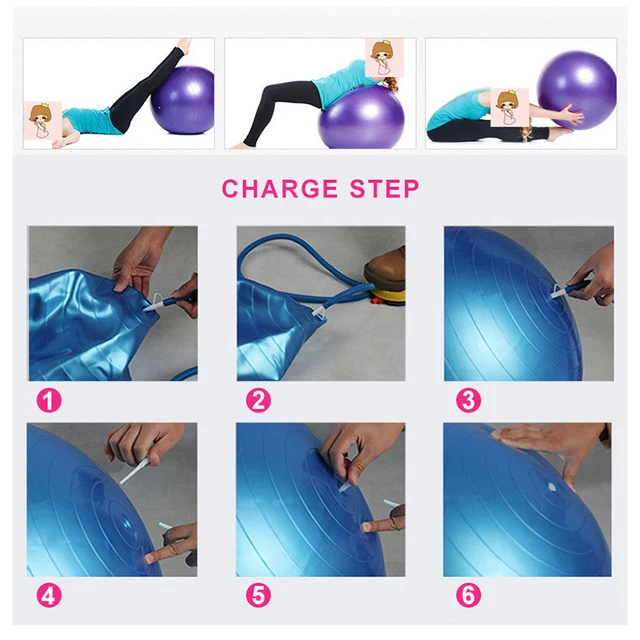 CHARGE STEP

1

2

3

4

5

6