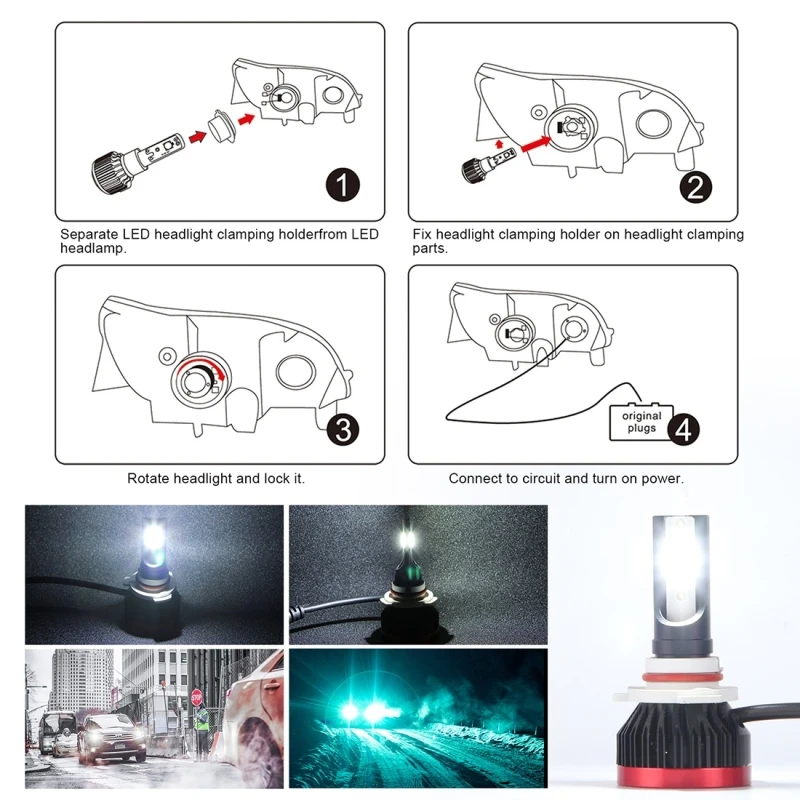 1

Separate LED headlight clamping holderfrom LED headlamp.

2

Fix headlight clamping holder on headlight clamping parts.

3

Rotate headlight and lock it.

original plugs

4

Connect to circuit and turn on power.

STOP