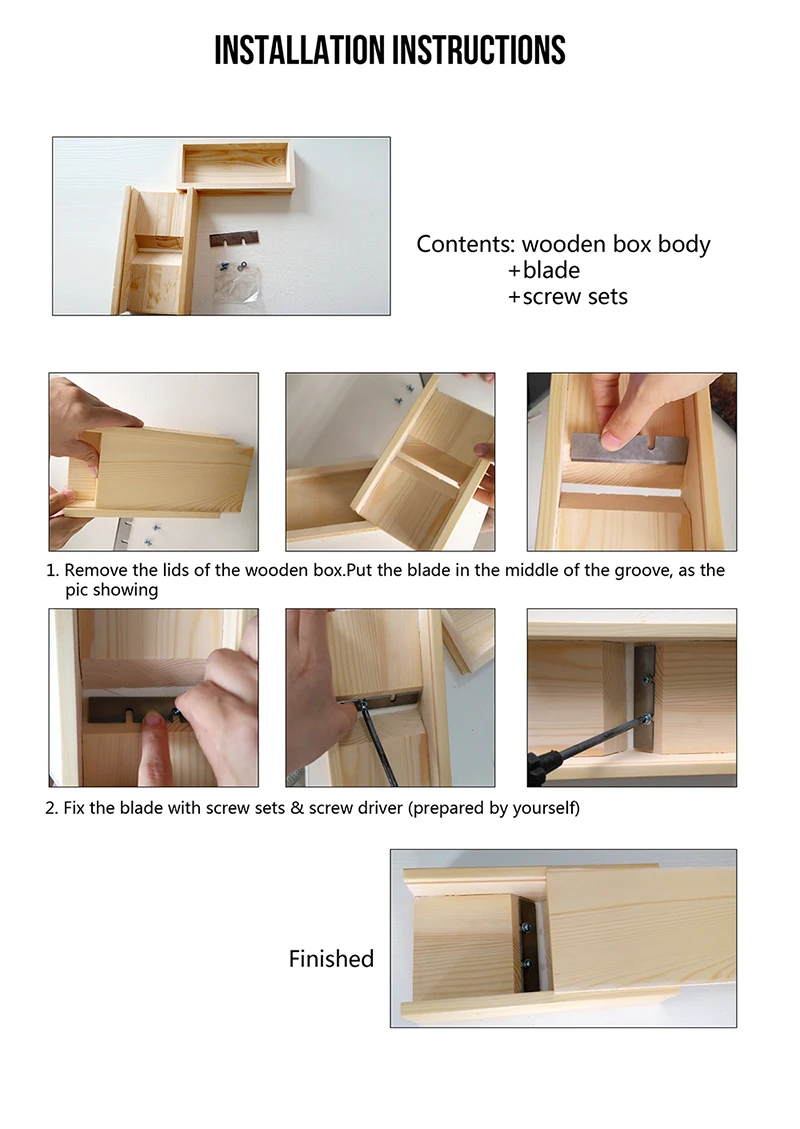 INSTALLATION INSTRUCTIONS

Contents: wooden box body
+blade
+screw sets

1. Remove the lids of the wooden box.Put the blade in the middle of the groove, as the pic showing

2. Fix the blade with screw sets & screw driver (prepared by yourself)

Finished