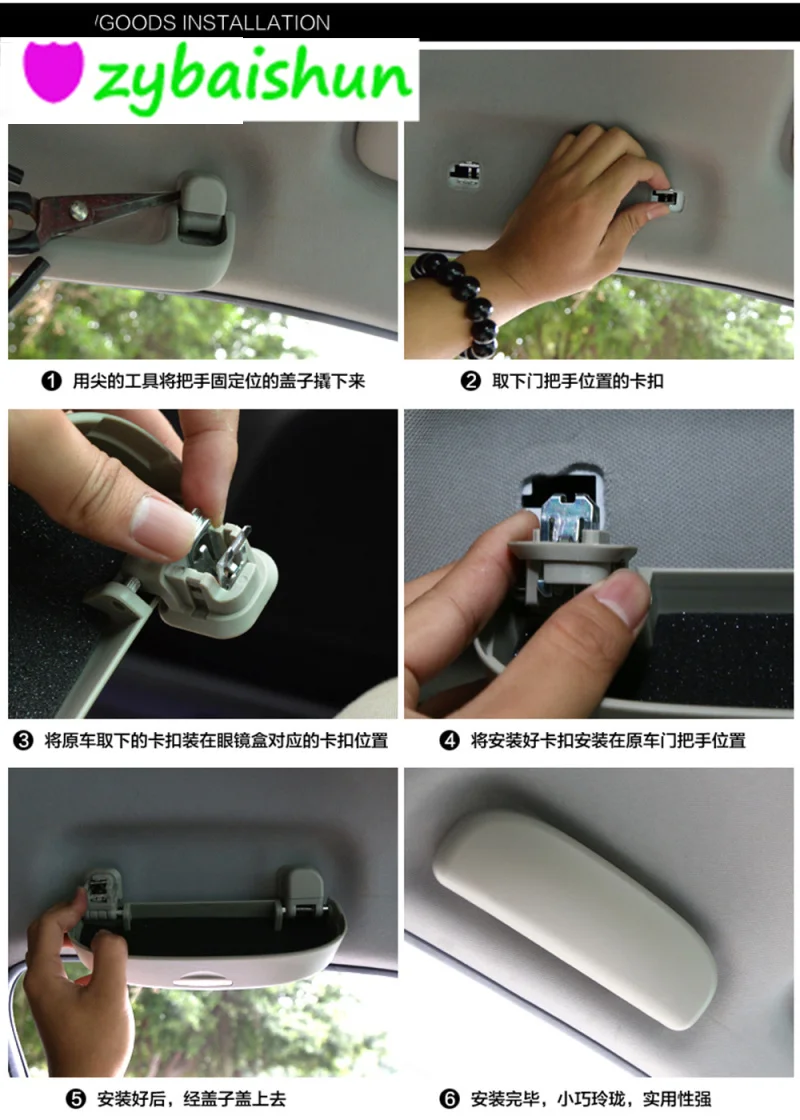 /GOODS INSTALLATION

zybaishun

❶ 用尖的工具将把手固定位的盖子撬下来

❷ 取下门把手位置的卡扣

❸ 将原车取下的卡扣装在眼镜盒对应的卡扣位置

❹ 将安装好卡扣安装在原车门把手位置

❺ 安装好后，经盖子盖上去

❻ 安装完毕，小巧玲珑，实用性强