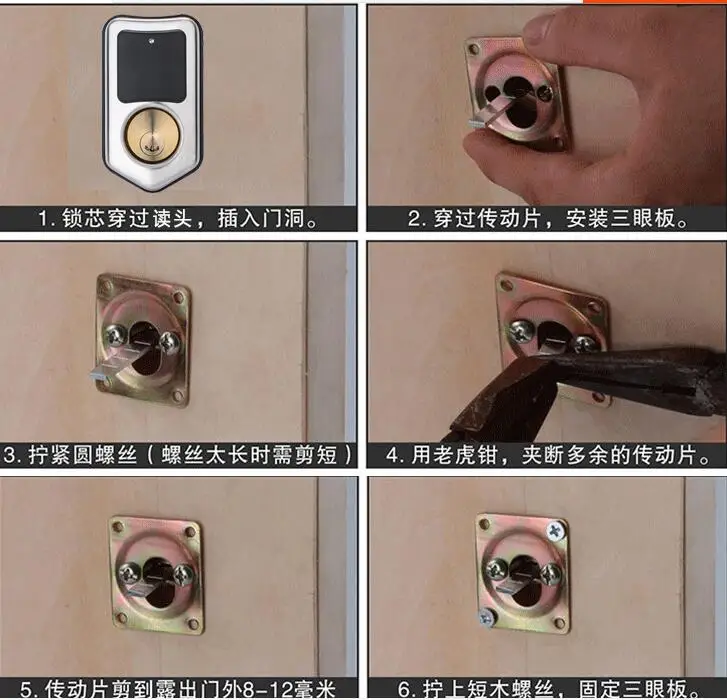 1. 锁芯穿过读头，插入门洞。

2. 穿过传动片，安装三眼板。

3. 拧紧圆螺丝（螺丝太长时需剪短）

4. 用老虎钳，夹断多余的传动片。

5. 传动片剪到露出门外8-12毫米

6. 拧上短木螺丝，固定三眼板。