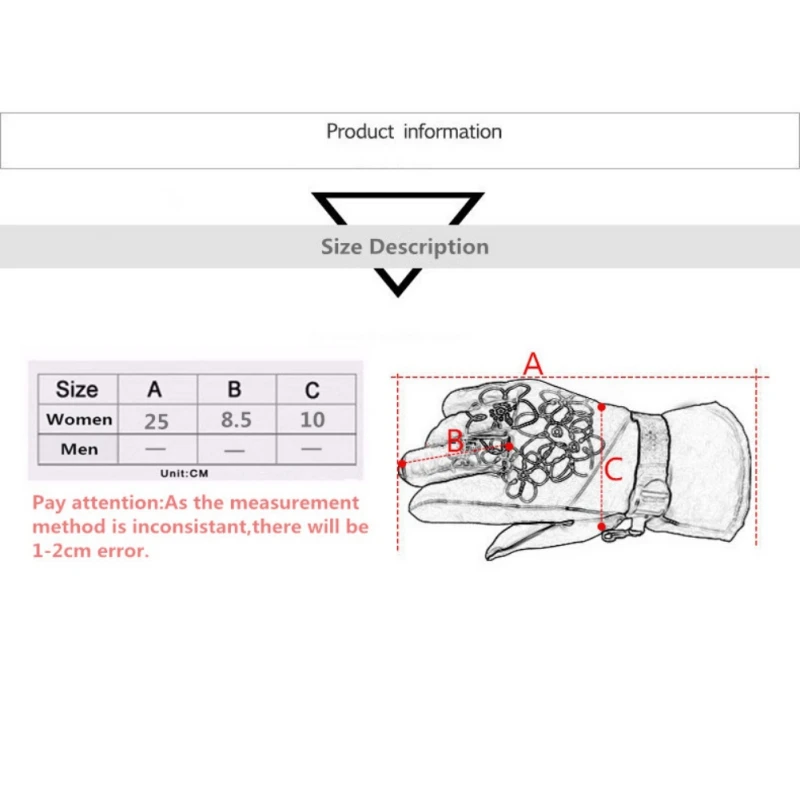 Product information

Size Description

| Size | A | B | C |
|---|---|---|---|
| Women | 25 | 8.5 | 10 |
| Men | — | — | — |

Unit:CM

Pay attention:As the measurement method is inconsistant,there will be 1-2cm error.

A

B

C